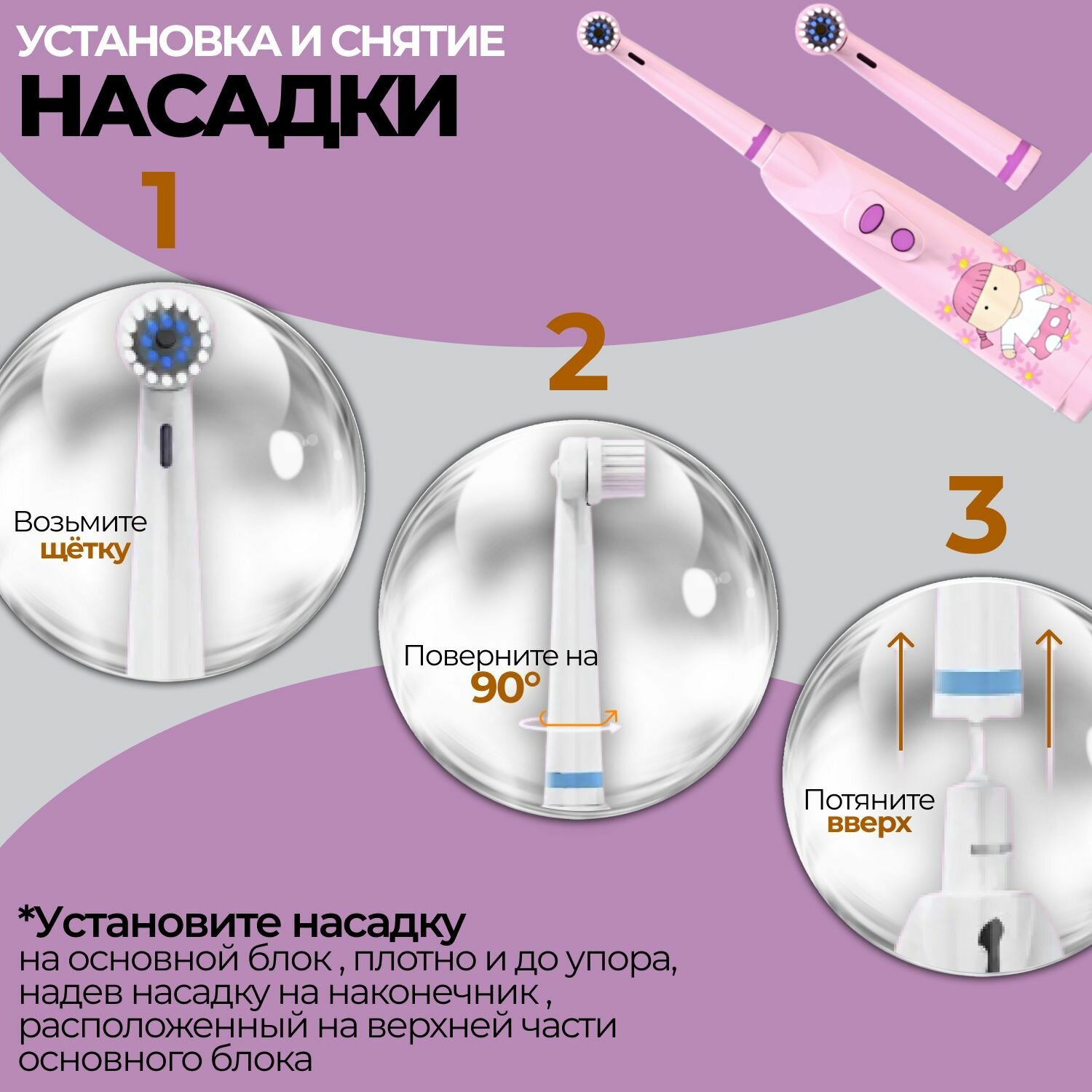 УСТАНОВКА И СНЯТИЕ
НАСАДКИ

1

Возьмите щётку

2

Поверните на 90°

3

Потяните вверх

*Установите насадку
на основной блок , плотно и до упора, надев насадку на наконечник , расположенный на верхней части основного блока