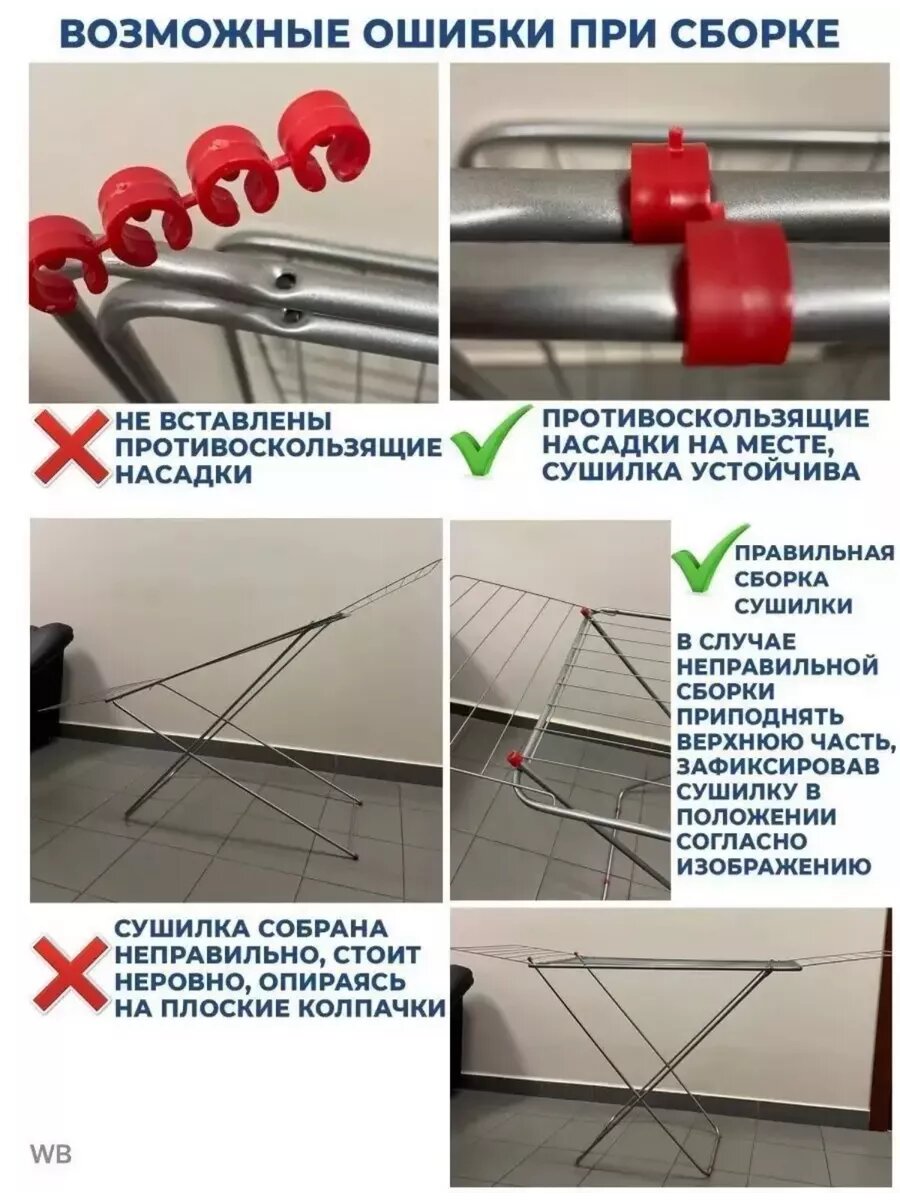 ВОЗМОЖНЫЕ ОШИБКИ ПРИ СБОРКЕ

НЕ ВСТАВЛЕНЫ ПРОТИВОСКОЛЬЗЯЩИЕ НАСАДКИ

ПРОТИВОСКОЛЬЗЯЩИЕ НАСАДКИ НА МЕСТЕ, СУШИЛКА УСТОЙЧИВА

ПРАВИЛЬНАЯ СБОРКА СУШИЛКИ

В СЛУЧАЕ НЕПРАВИЛЬНОЙ СБОРКИ ПРИПОДНЯТЬ ВЕРХНЮЮ ЧАСТЬ, ЗАФИКСИРОВАВ СУШИЛКУ В ПОЛОЖЕНИИ СОГЛАСНО ИЗОБРАЖЕНИЮ

СУШИЛКА СОБРАНА НЕПРАВИЛЬНО, СТОИТ НЕРОВНО, ОПИРАЯСЬ НА ПЛОСКИЕ КОЛПАЧКИ

WB