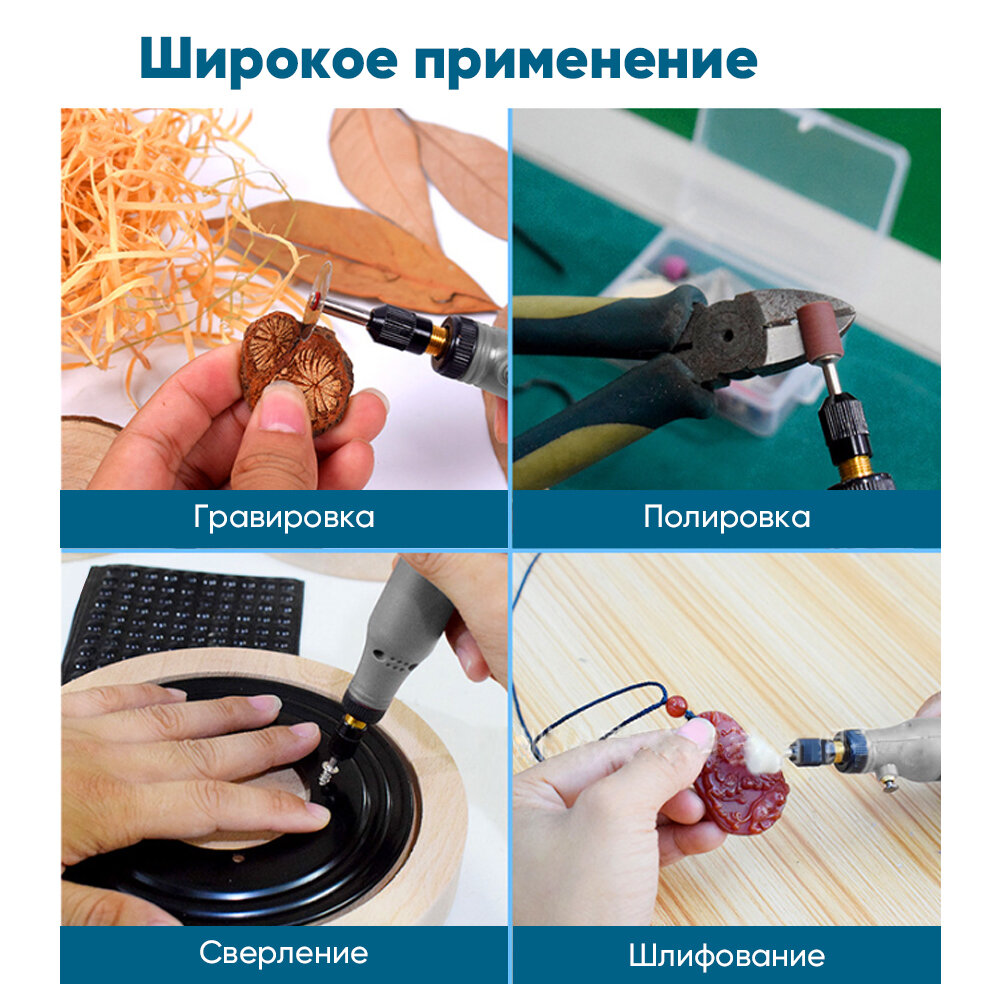 Широкое применение

Гравировка

Полировка

Сверление

Шлифование