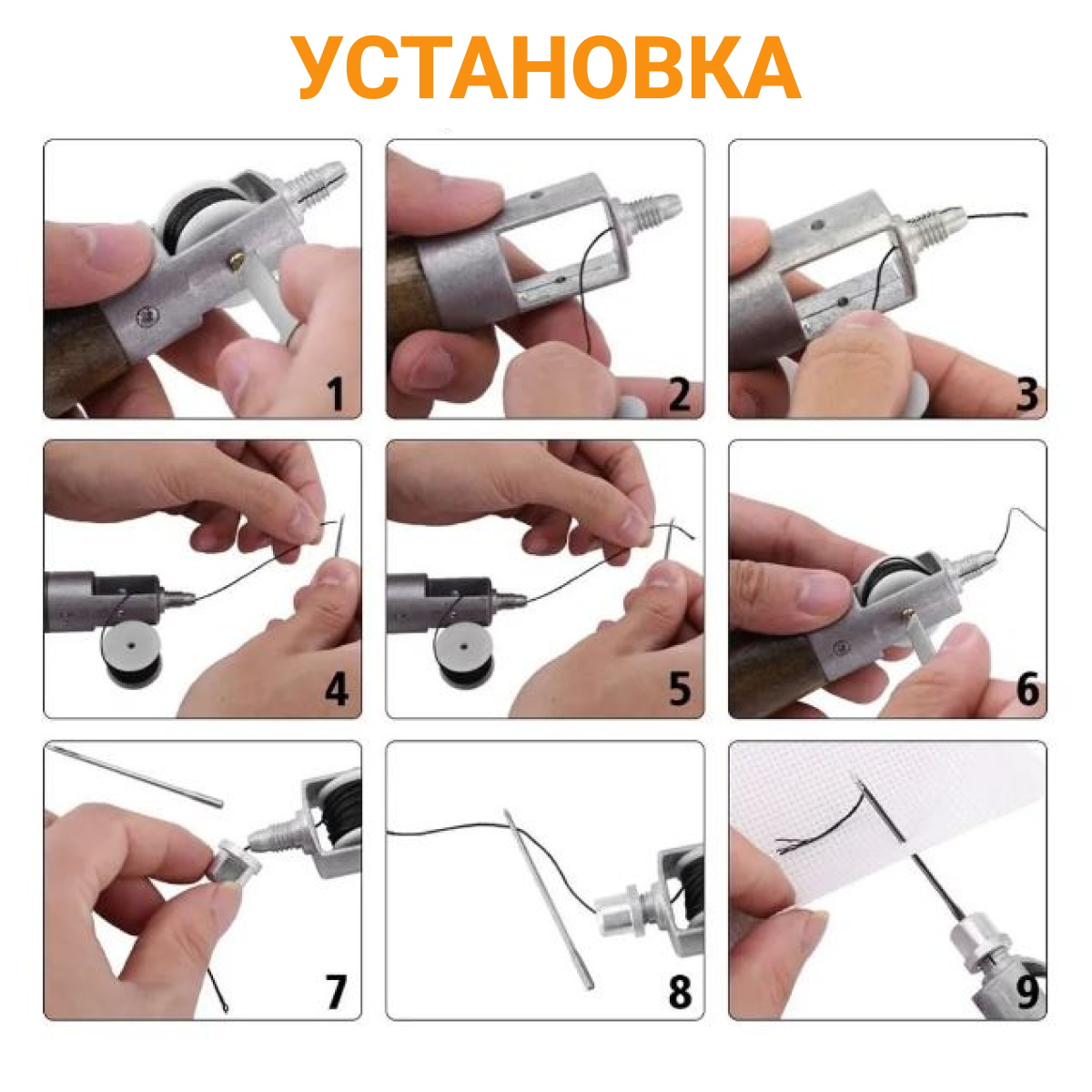 УСТАНОВКА

1

2

3

4

5

6

7

8

9