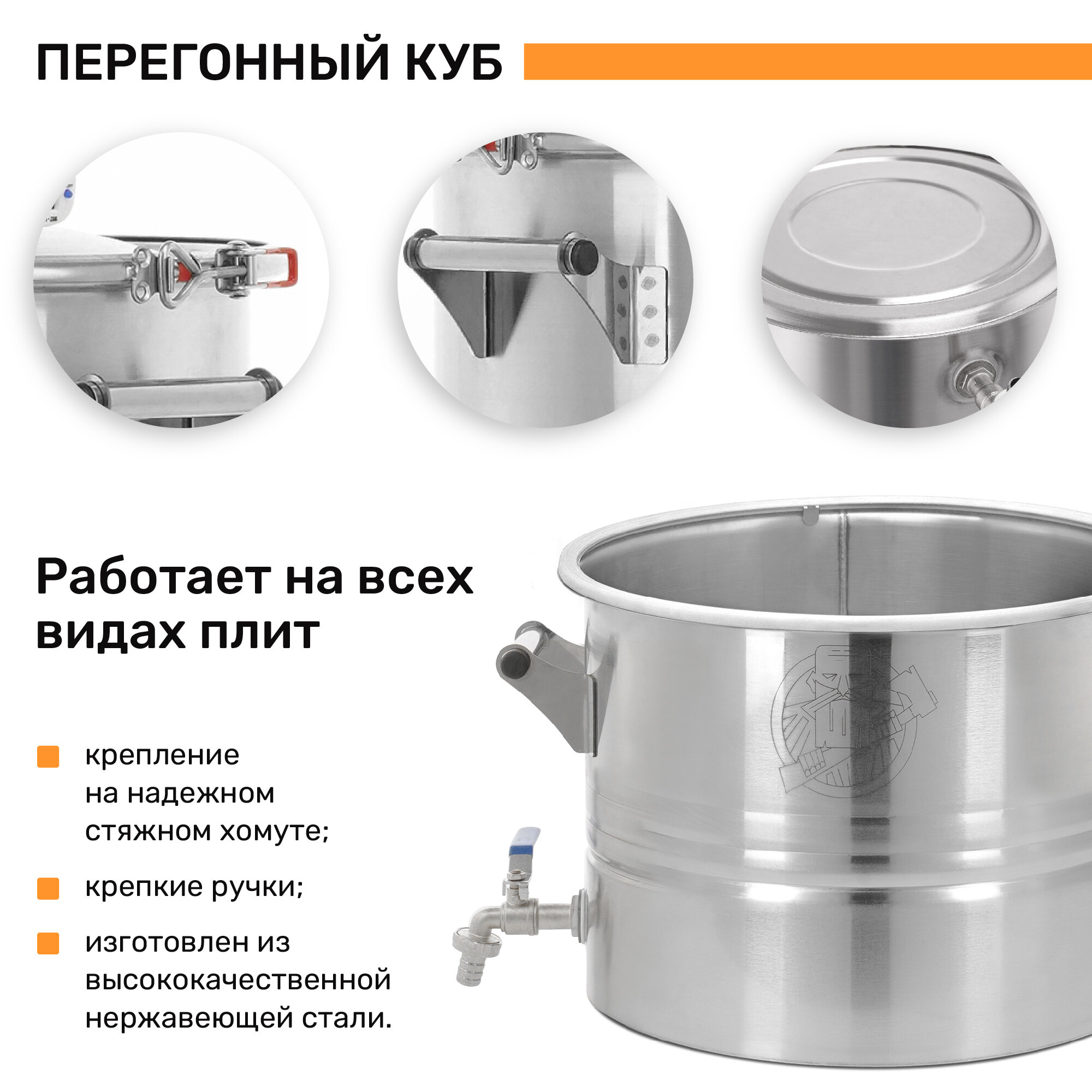 ПЕРЕГОННЫЙ КУБ

Работает на всех видах плит

крепление на надежном стяжном хомуте;

крепкие ручки;

изготовлен из высококачественной нержавеющей стали.