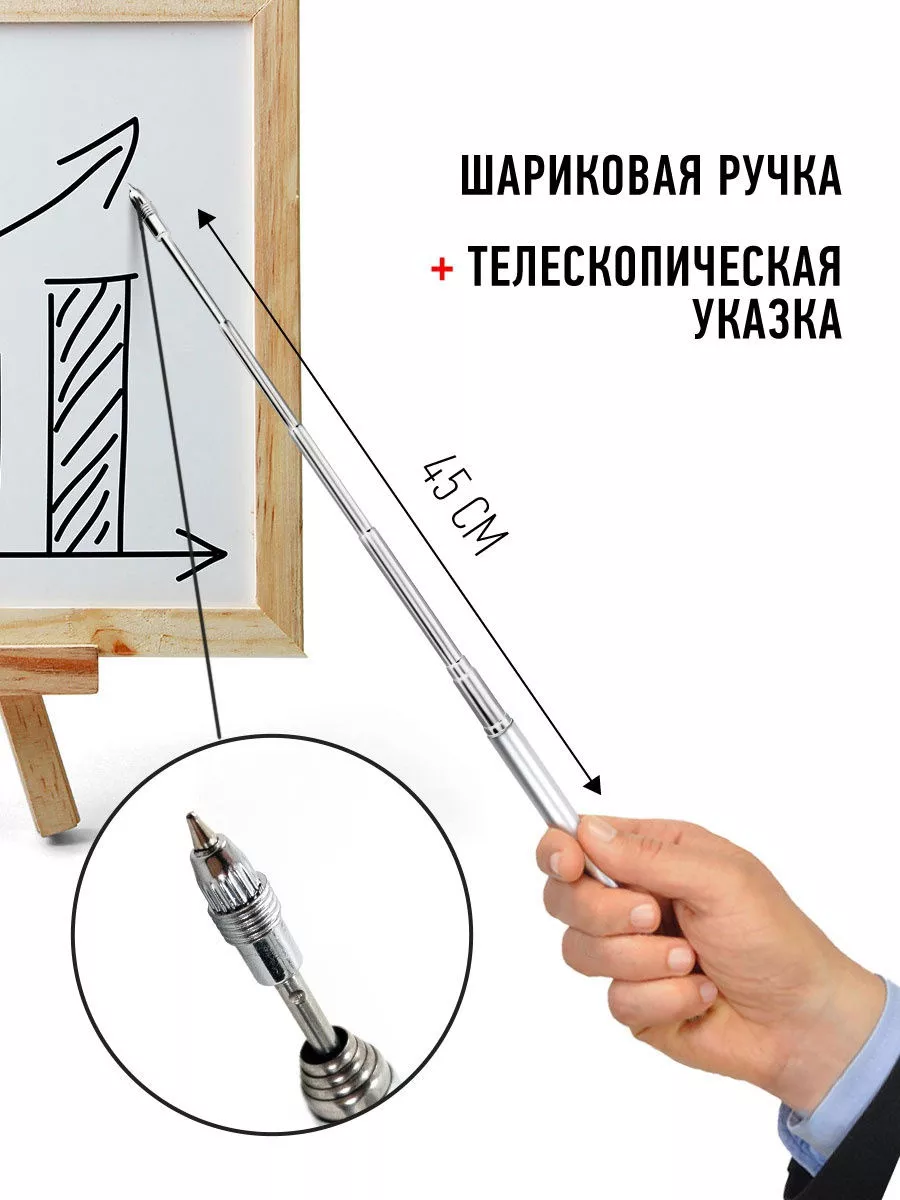 ШАРИКОВАЯ РУЧКА

+ ТЕЛЕСКОПИЧЕСКАЯ УКАЗКА

45 СМ