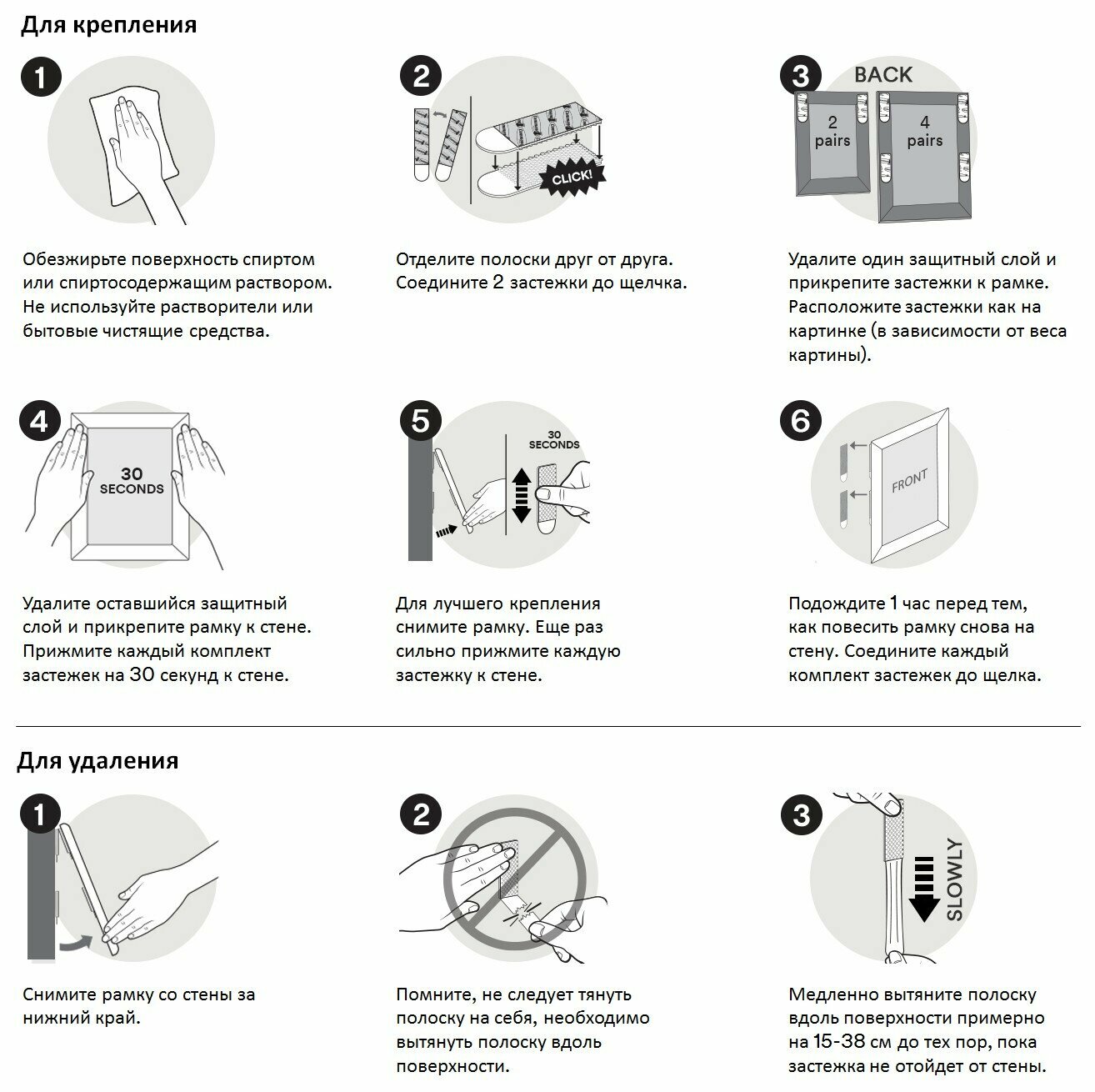 Для крепления

1

Обезжирьте поверхность спиртом или спиртосодержащим раствором. Не используйте растворители или бытовые чистящие средства.

2

CLICK!

Отделите полоски друг от друга. Соедините 2 застежки до щелчка.

3

BACK

2 pairs

4 pairs

Удалите один защитный слой и прикрепите застежки к рамке. Расположите застежки как на картинке (в зависимости от веса картины).

4

30 SECONDS

Удалите оставшийся защитный слой и прикрепите рамку к стене. Прижмите каждый комплект застежек на 30 секунд к стене.

5

30 SECONDS

Для лучшего крепления снимите рамку. Еще раз сильно прижмите каждую застежку к стене.

6

FRONT

Подождите 1 час перед тем, как повесить рамку снова на стену. Соедините каждый комплект застежек до щелка.

Для удаления

1

Снимите рамку со стены за нижний край.

2

Помните, не следует тянуть полоску на себя, необходимо вытянуть полоску вдоль поверхности.

3

SLOWLY

Медленно вытяните полоску вдоль поверхности примерно на 15-38 см до тех пор, пока застежка не отойдет от стены.