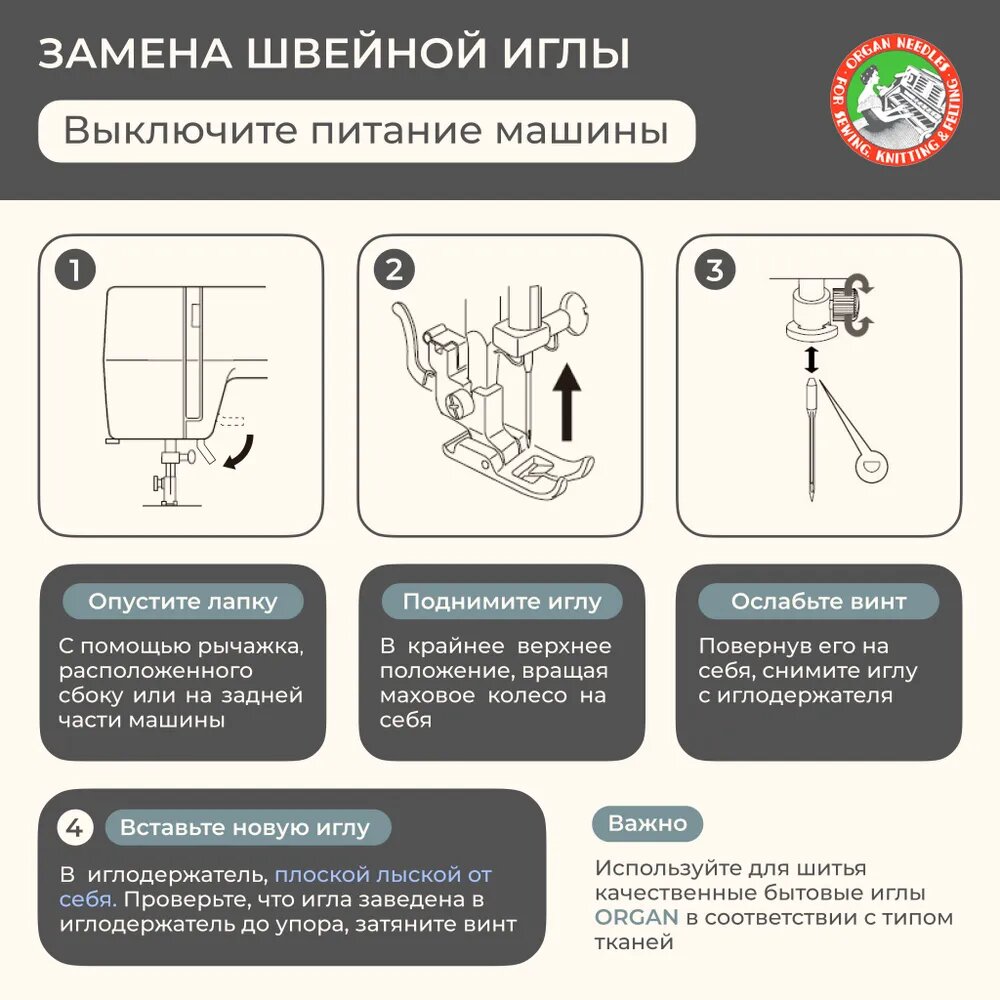 ЗАМЕНА ШВЕЙНОЙ ИГЛЫ

Выключите питание машины

ORGAN NEEDLES FOR SEWING, KNITTING & FELTING

1

2

3

Опустите лапку

С помощью рычажка, расположенного сбоку или на задней части машины

Поднимите иглу

В крайнее верхнее положение, вращая маховое колесо на себя

Ослабьте винт

Повернув его на себя, снимите иглу с иглодержателя

4 Вставьте новую иглу

В иглодержатель, плоской лыской от себя. Проверьте, что игла заведена в иглодержатель до упора, затяните винт

Важно

Используйте для шитья качественные бытовые иглы ORGAN в соответствии с типом тканей