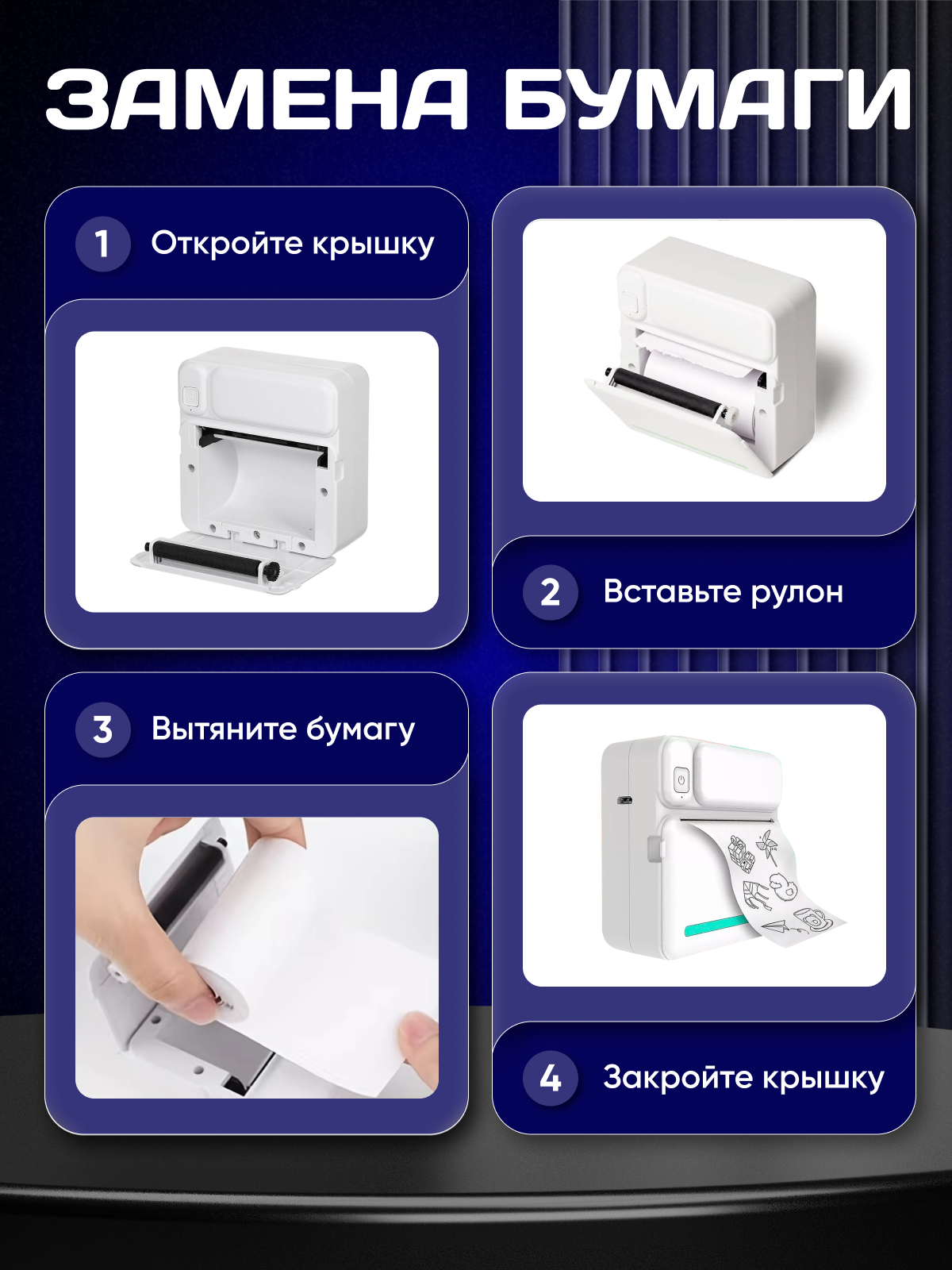 ЗАМЕНА БУМАГИ

1 Откройте крышку

2 Вставьте рулон

3 Вытяните бумагу

4 Закройте крышку