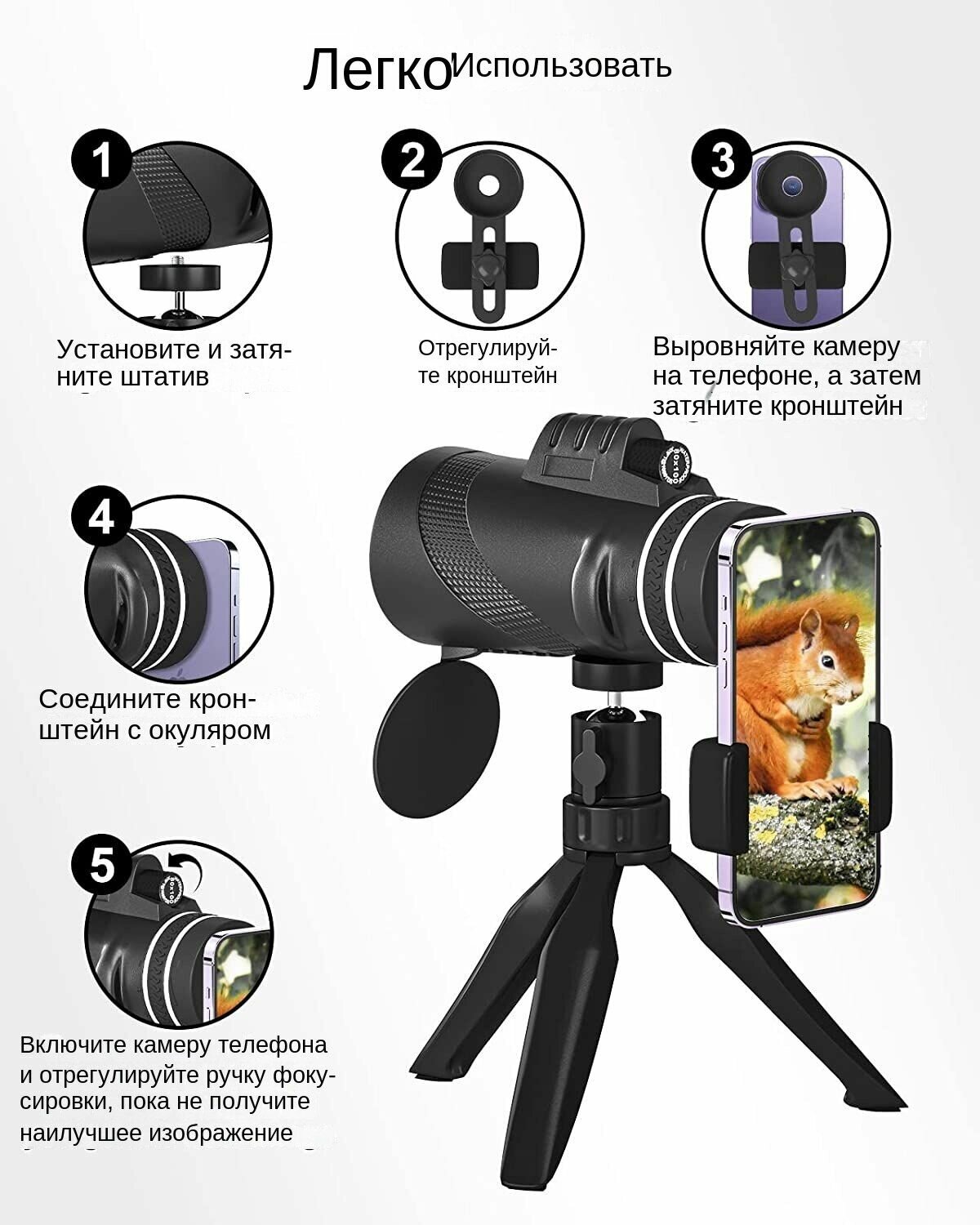 Легко Использовать

1

Установите и затяните штатив

2

Отрегулируйте кронштейн

3

Выровняйте камеру на телефоне, а затем затяните кронштейн

4

Соедините кронштейн с окуляром

5

Включите камеру телефона и отрегулируйте ручку фокусировки, пока не получите наилучшее изображение