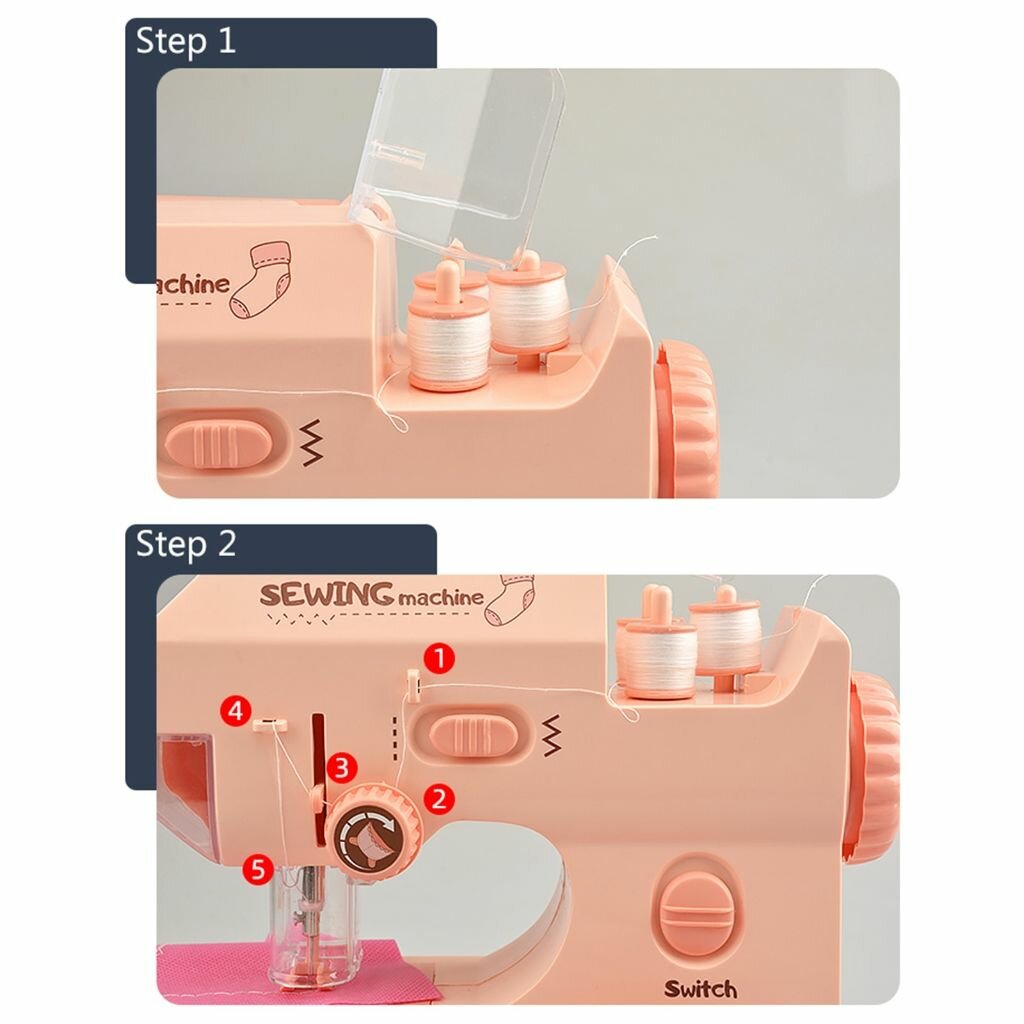 Step 1

machine

Step 2

SEWING machine

1
4
3
2
5

Switch