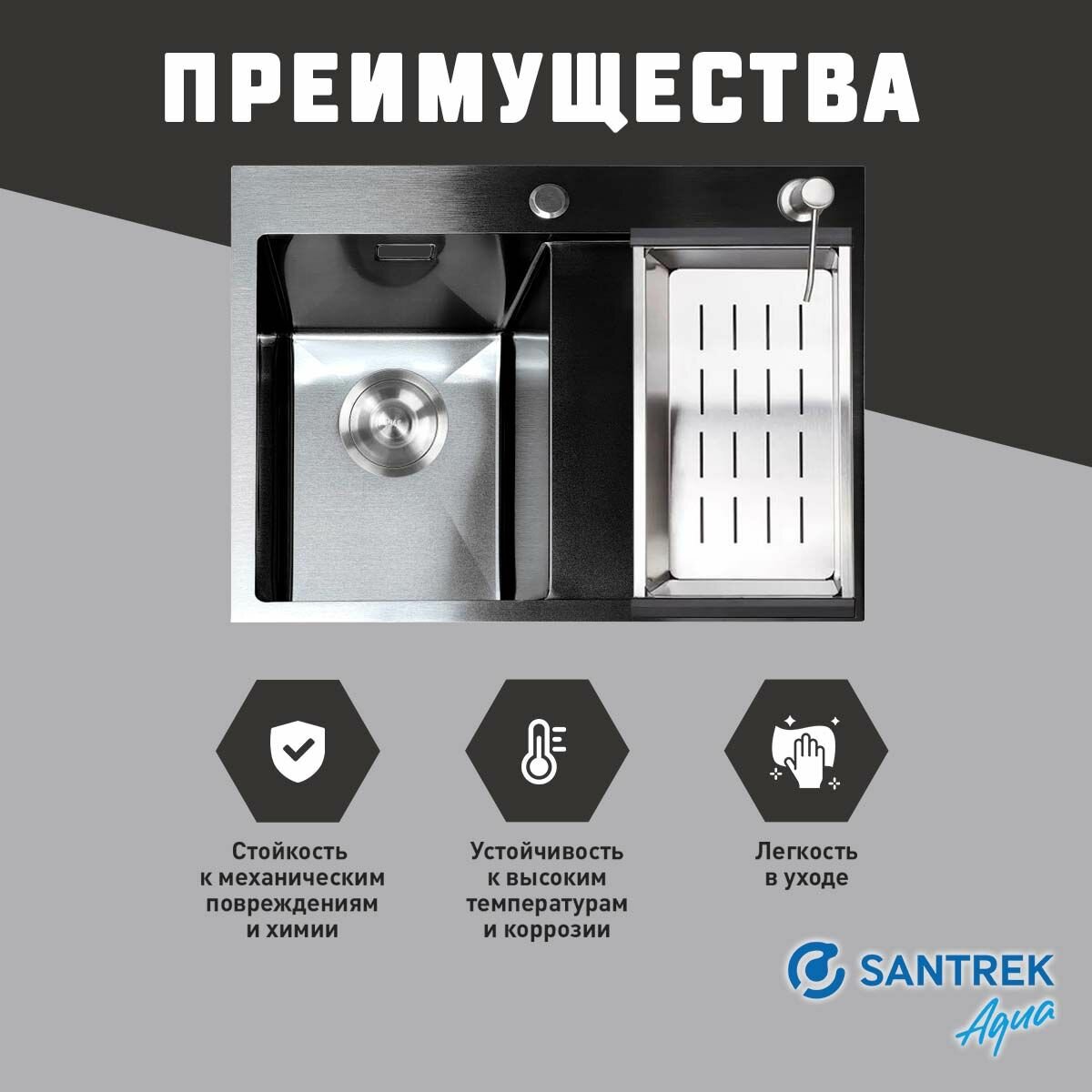 ПРЕИМУЩЕСТВА

Стойкость к механическим повреждениям и химии

Устойчивость к высоким температурам и коррозии

Легкость в уходе

SANTREK Aqua