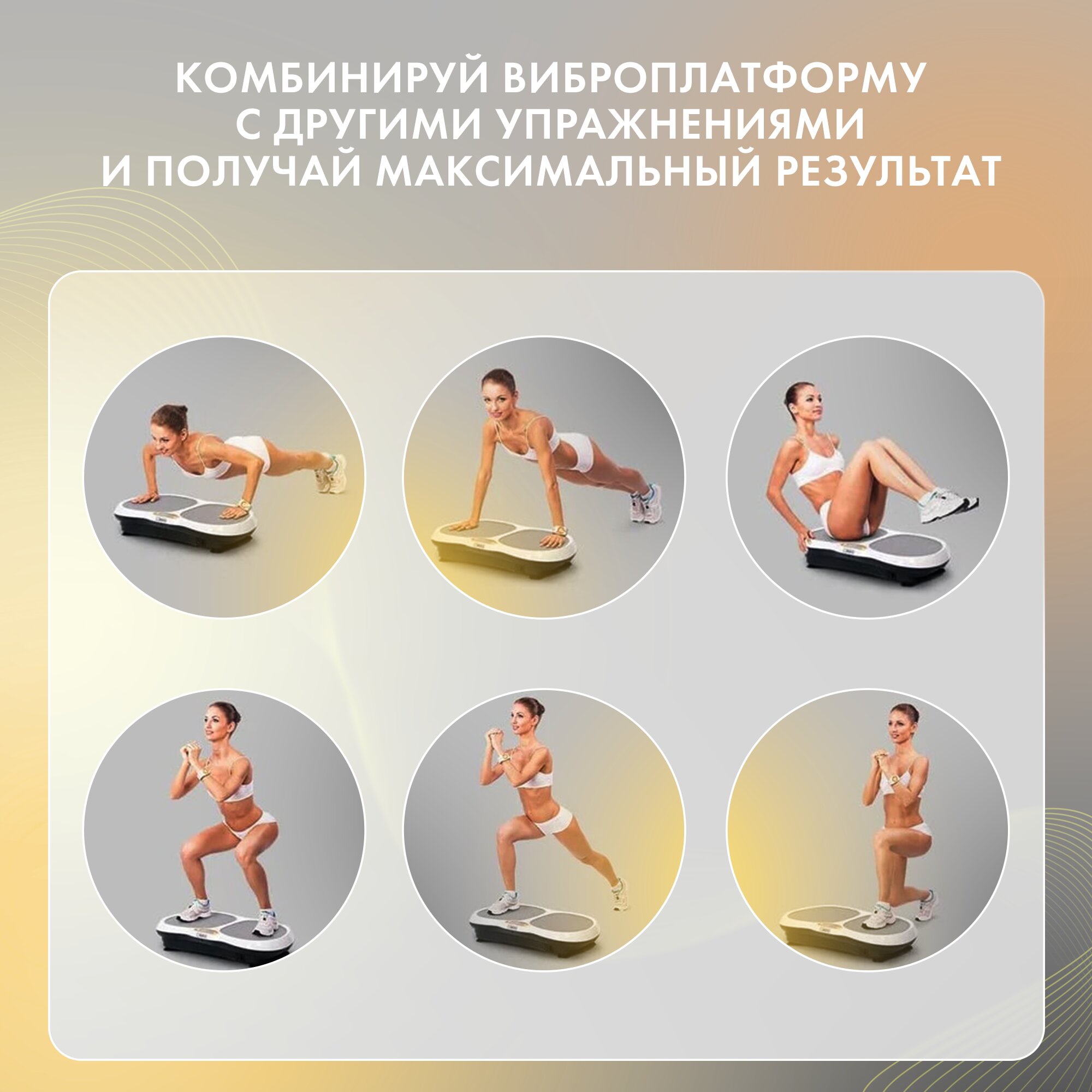 КОМБИНИРУЙ ВИБРОПЛАТФОРМУ С ДРУГИМИ УПРАЖНЕНИЯМИ И ПОЛУЧАЙ МАКСИМАЛЬНЫЙ РЕЗУЛЬТАТ