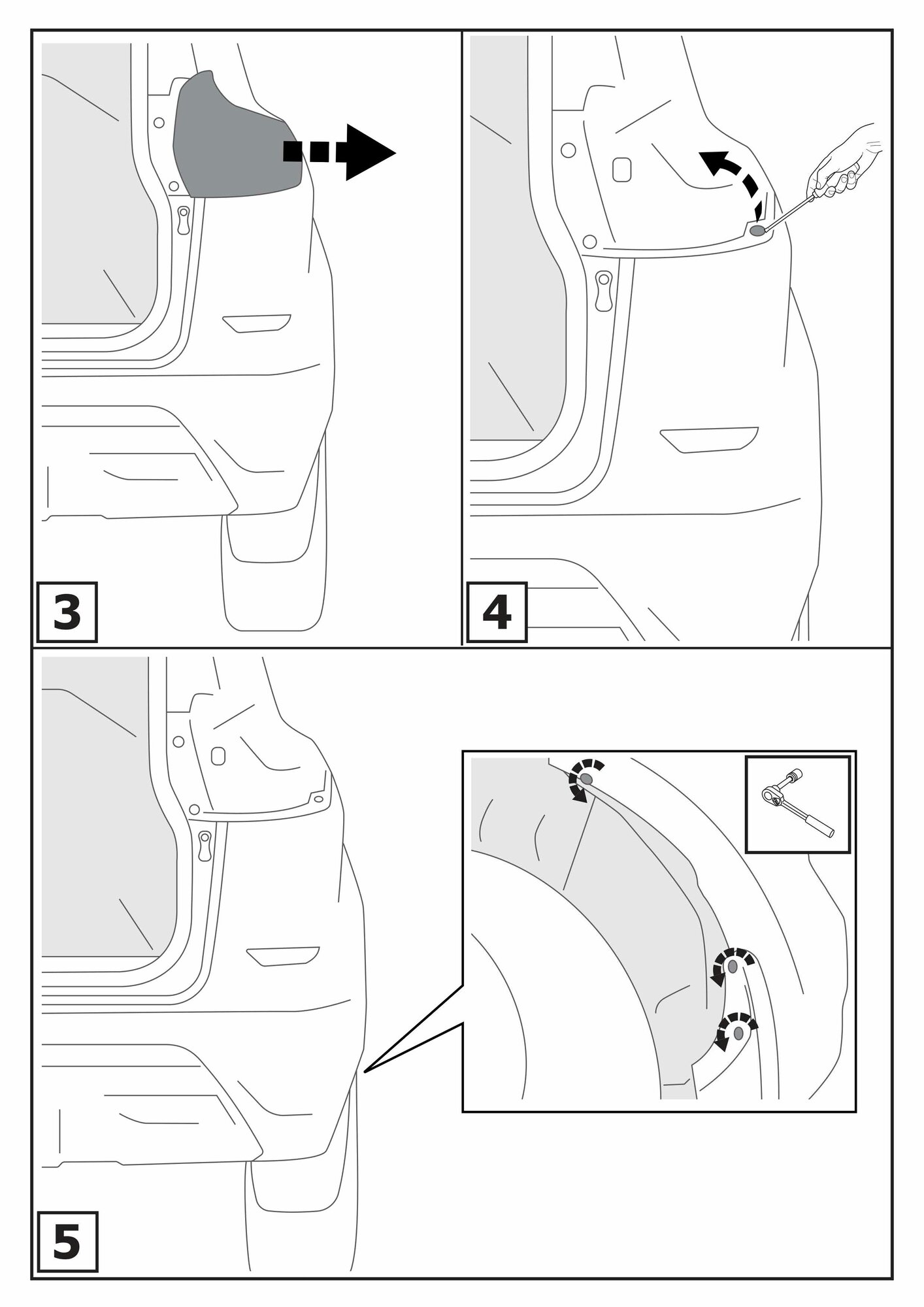 3

4

5