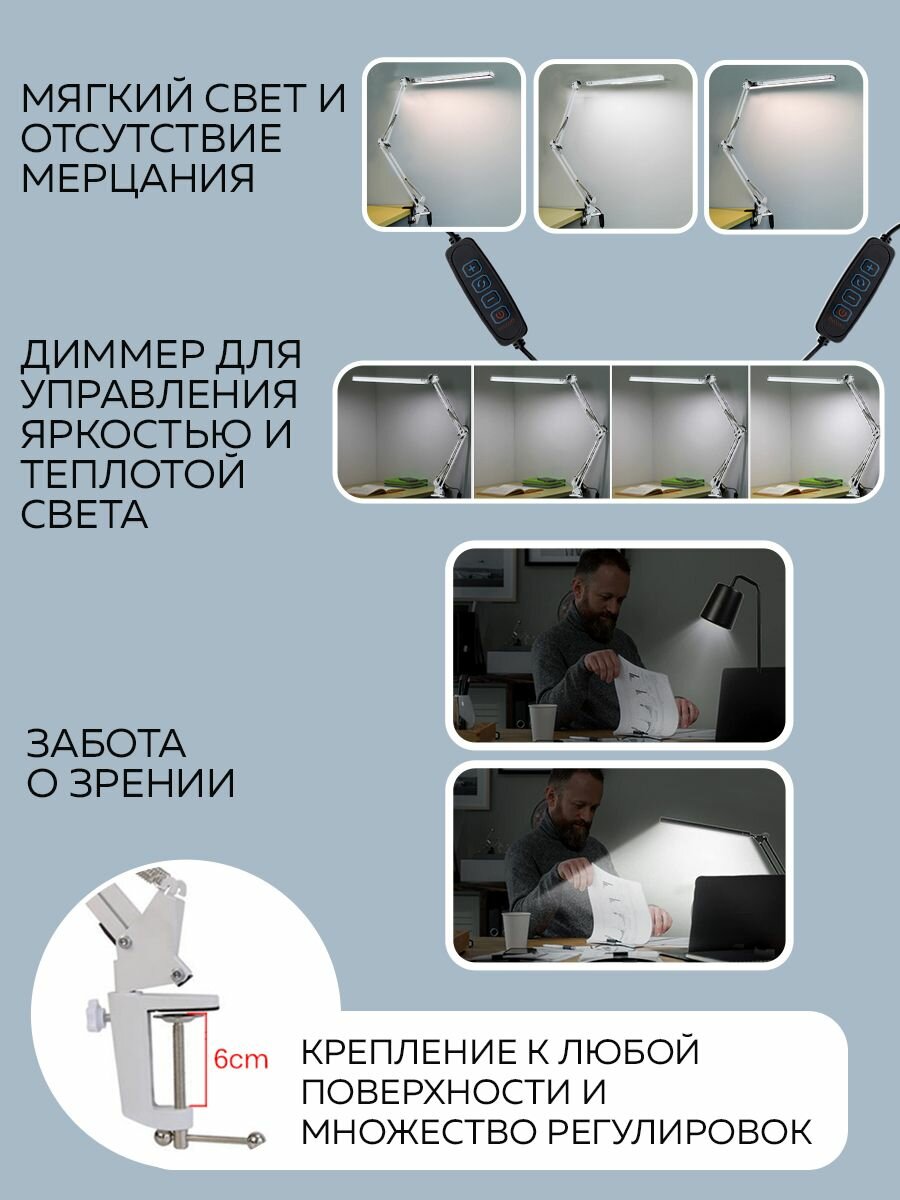 МЯГКИЙ СВЕТ И ОТСУТСТВИЕ МЕРЦАНИЯ

ДИММЕР ДЛЯ УПРАВЛЕНИЯ ЯРКОСТЬЮ И ТЕПЛОТОЙ СВЕТА

ЗАБОТА О ЗРЕНИИ

6cm

КРЕПЛЕНИЕ К ЛЮБОЙ ПОВЕРХНОСТИ И МНОЖЕСТВО РЕГУЛИРОВОК