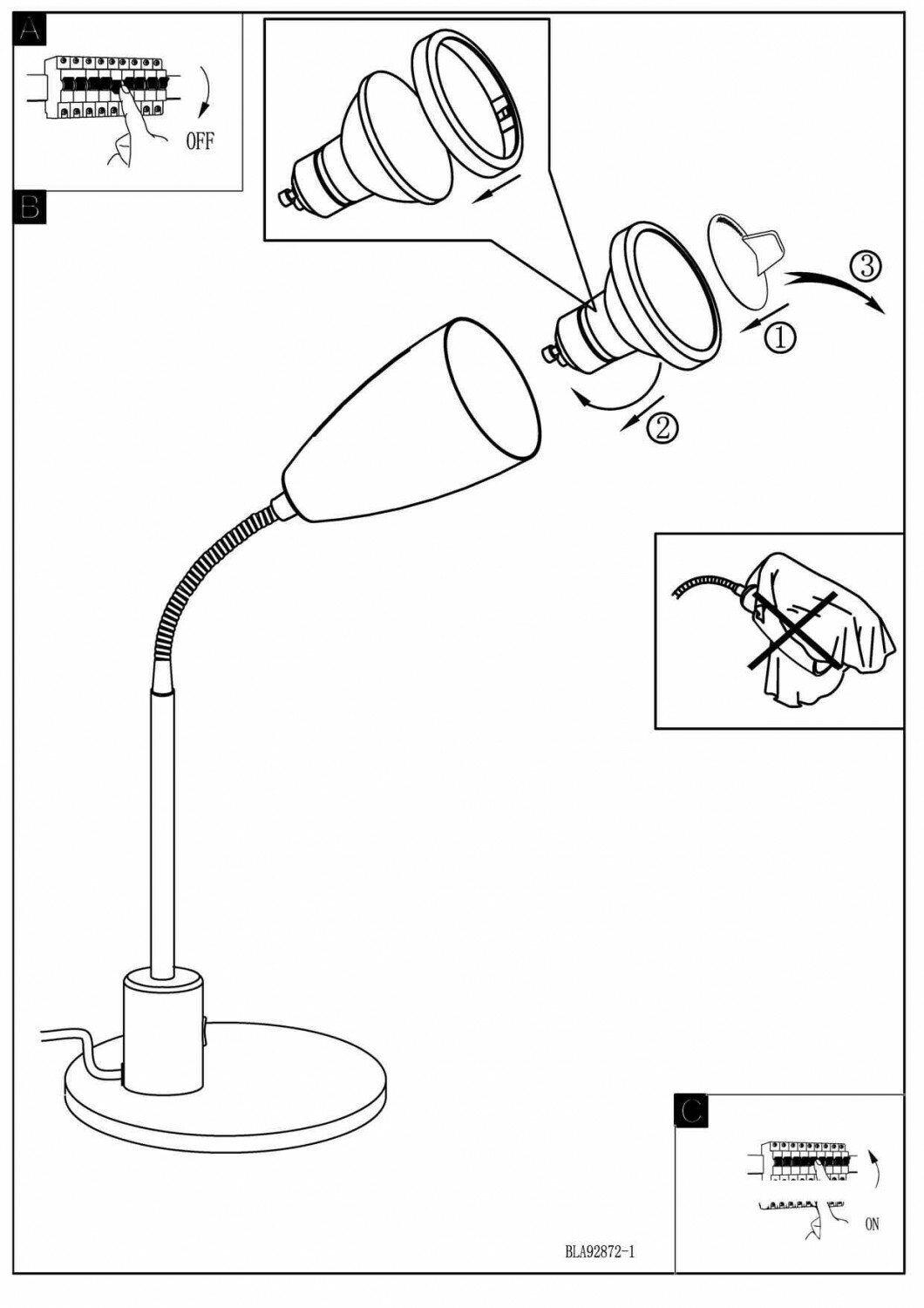 A
OFF
B
③
①
②
C
ON
BLA92872-1