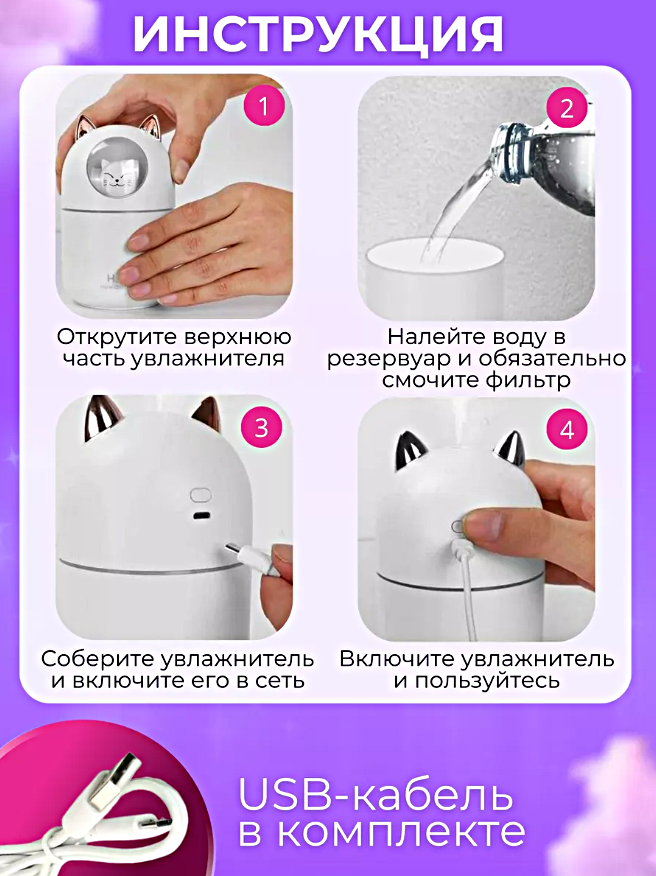 ИНСТРУКЦИЯ

1

Открутите верхнюю часть увлажнителя

2

Налейте воду в резервуар и обязательно смочите фильтр

3

Соберите увлажнитель и включите его в сеть

4

Включите увлажнитель и пользуйтесь

USB-кабель в комплекте