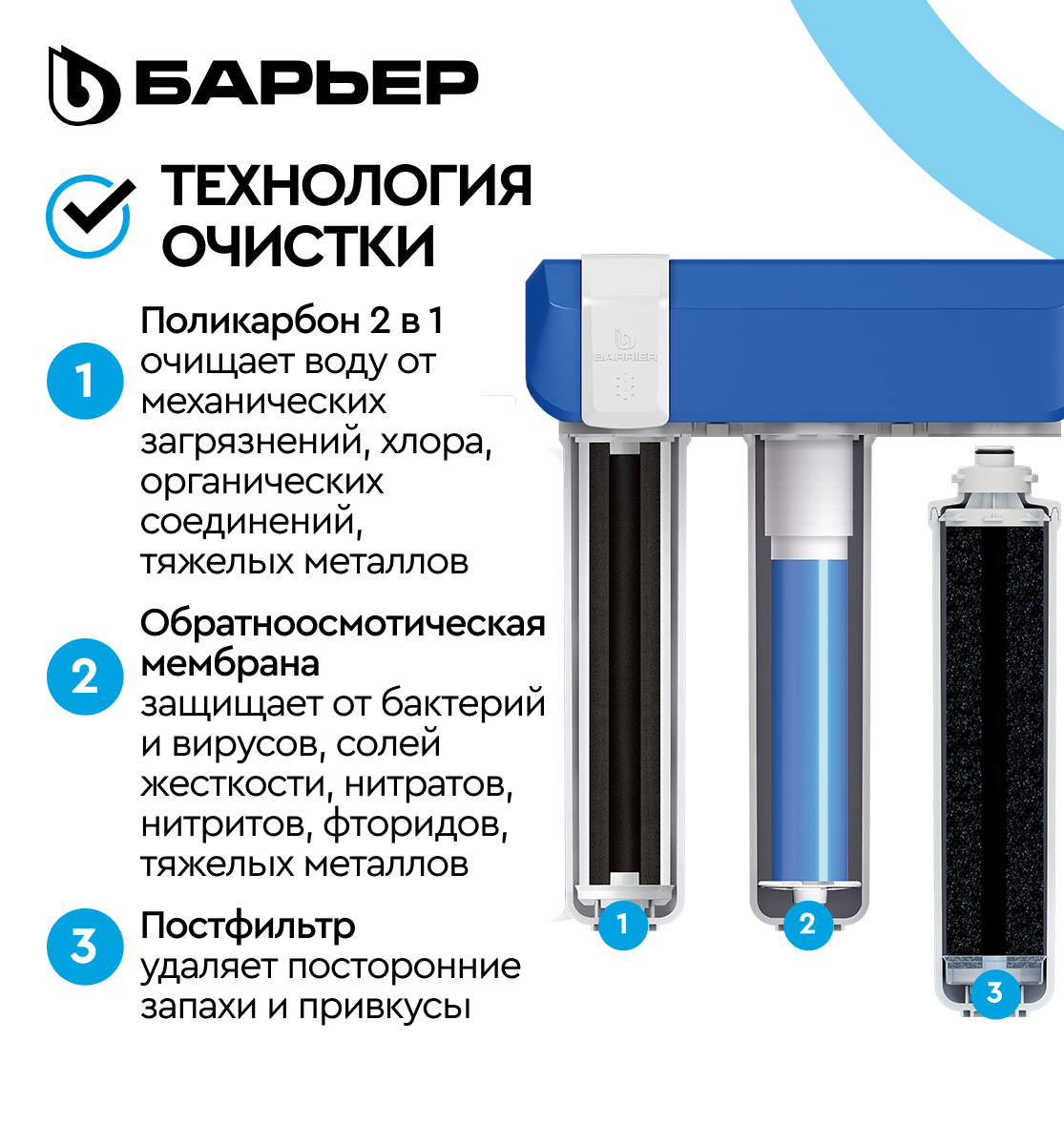 БАРЬЕР

ТЕХНОЛОГИЯ ОЧИСТКИ

1
Поликарбон 2 в 1
очищает воду от механических загрязнений, хлора, органических соединений, тяжелых металлов

2
Обратноосмотическая мембрана
защищает от бактерий и вирусов, солей жесткости, нитратов, нитритов, фторидов, тяжелых металлов

3
Постфильтр
удаляет посторонние запахи и привкусы

BARRIER

1

2

3