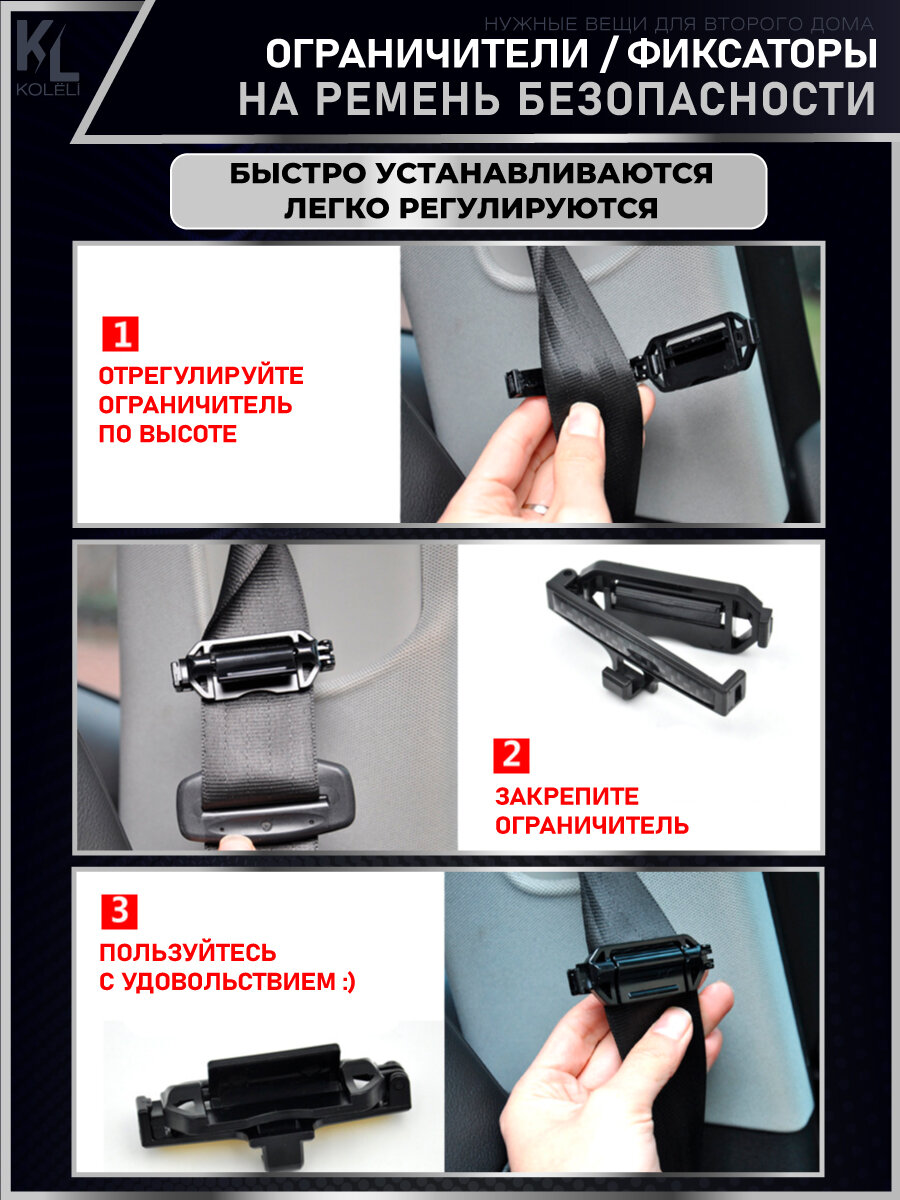 KL
KOLELI

НУЖНЫЕ ВЕЩИ ДЛЯ ВТОРОГО ДОМА
ОГРАНИЧИТЕЛИ / ФИКСАТОРЫ
НА РЕМЕНЬ БЕЗОПАСНОСТИ

БЫСТРО УСТАНАВЛИВАЮТСЯ
ЛЕГКО РЕГУЛИРУЮТСЯ

1
ОТРЕГУЛИРУЙТЕ ОГРАНИЧИТЕЛЬ ПО ВЫСОТЕ

2
ЗАКРЕПИТЕ ОГРАНИЧИТЕЛЬ

3
ПОЛЬЗУЙТЕСЬ С УДОВОЛЬСТВИЕМ :)