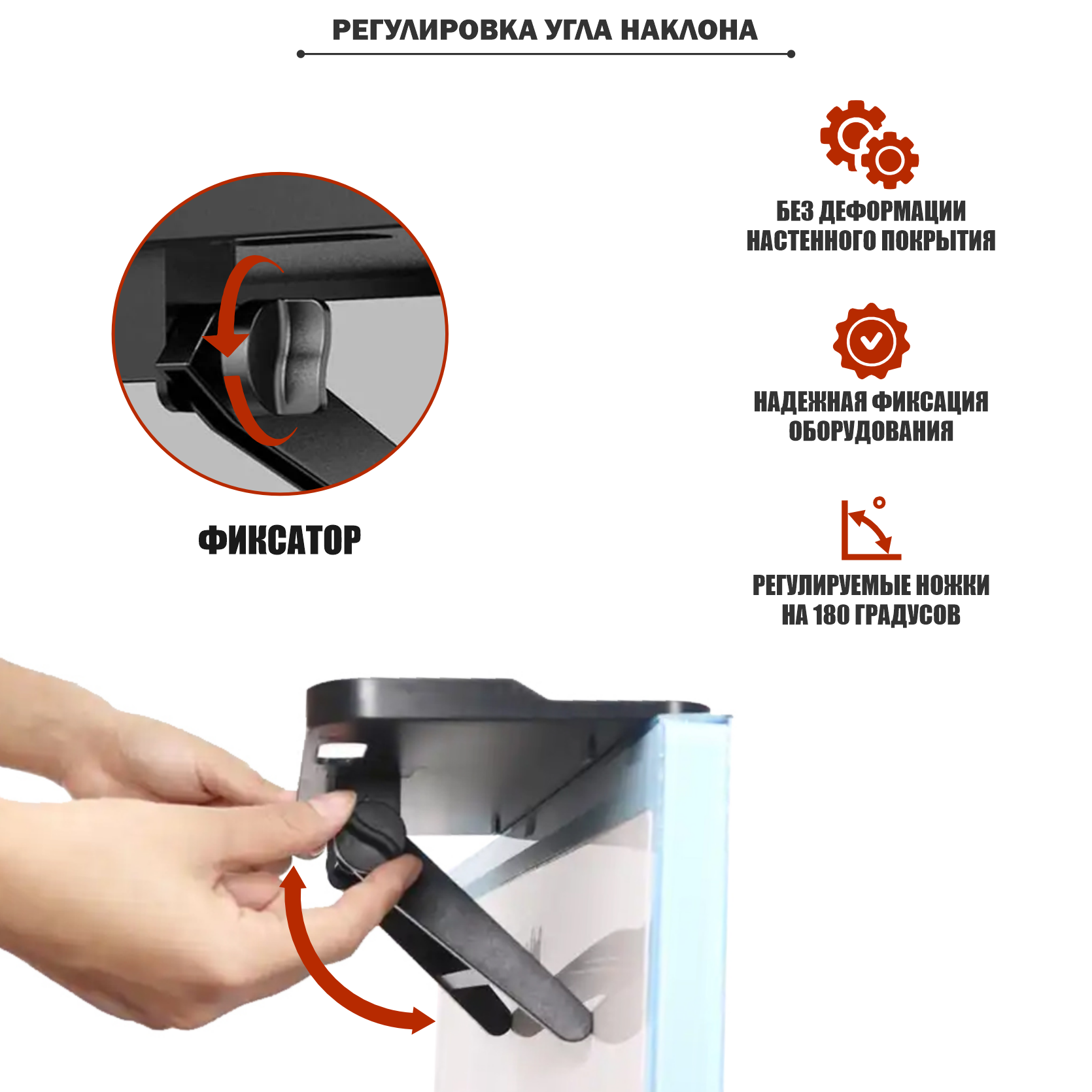 РЕГУЛИРОВКА УГЛА НАКЛОНА

ФИКСАТОР

БЕЗ ДЕФОРМАЦИИ НАСТЕННОГО ПОКРЫТИЯ

НАДЕЖНАЯ ФИКСАЦИЯ ОБОРУДОВАНИЯ

РЕГУЛИРУЕМЫЕ НОЖКИ НА 180 ГРАДУСОВ