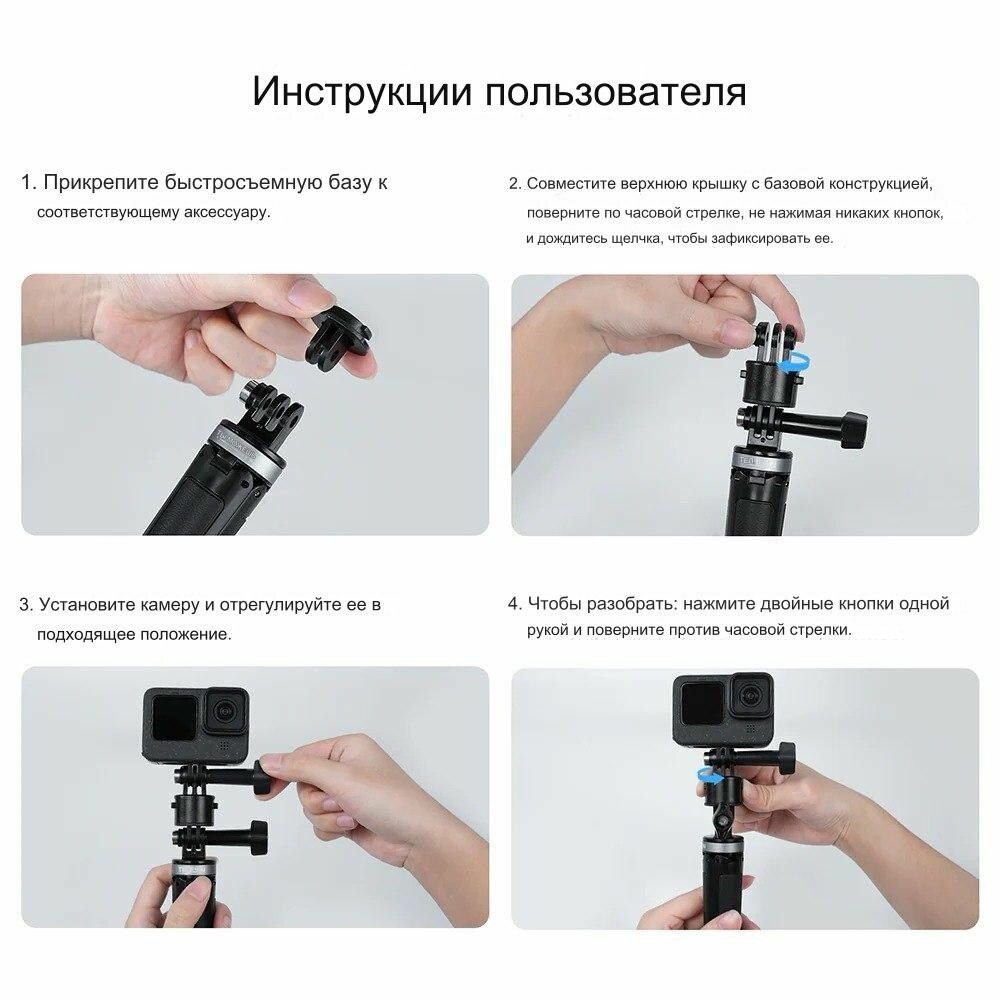 Инструкции пользователя

1. Прикрепите быстросъемную базу к соответствующему аксессуару.

2. Совместите верхнюю крышку с базовой конструкцией, поверните по часовой стрелке, не нажимая никаких кнопок, и дождитесь щелчка, чтобы зафиксировать ее.

3. Установите камеру и отрегулируйте ее в подходящее положение.

4. Чтобы разобрать: нажмите двойные кнопки одной рукой и поверните против часовой стрелки.