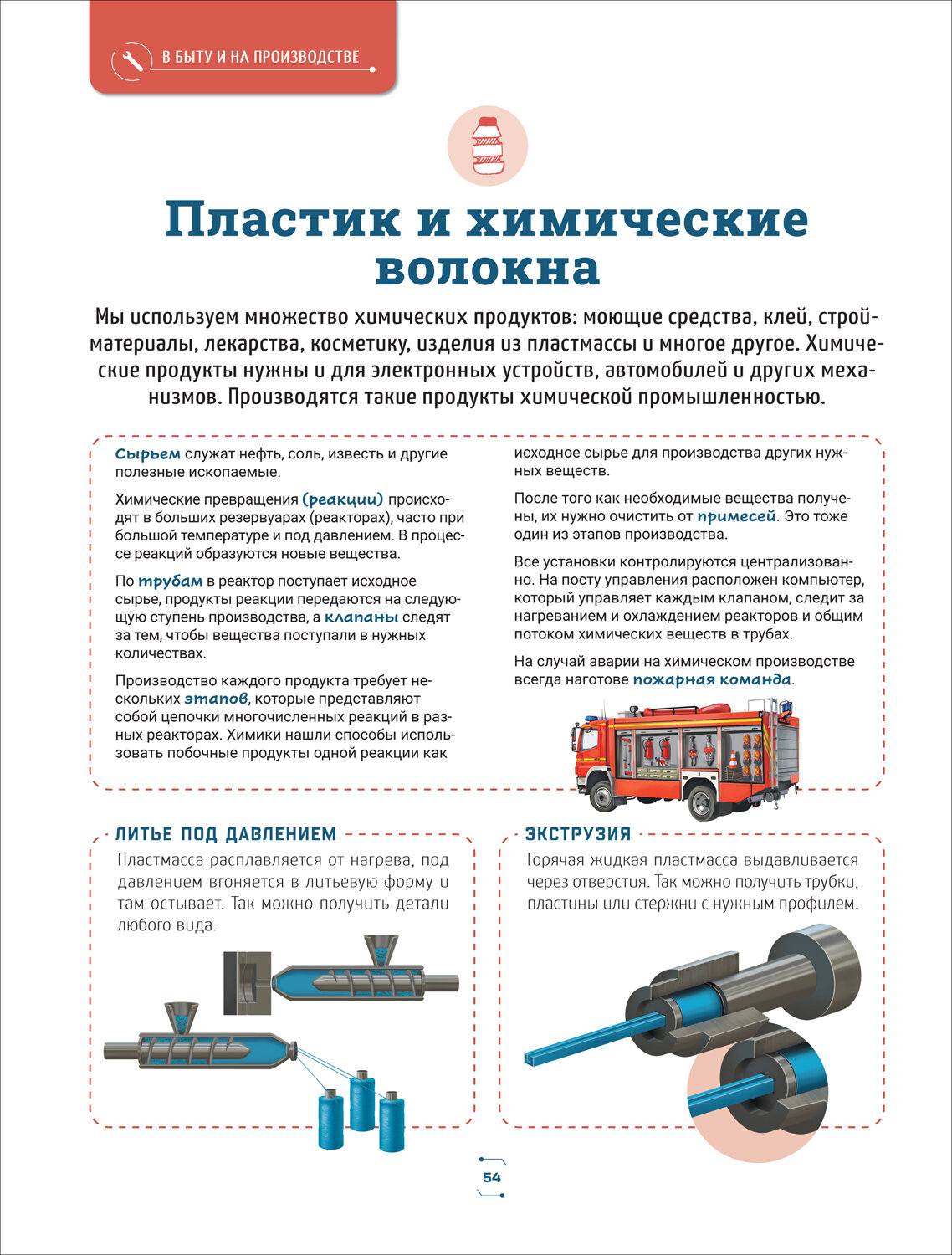 В БЫТУ И НА ПРОИЗВОДСТВЕ

Пластик и химические волокна

Мы используем множество химических продуктов: моющие средства, клей, стройматериалы, лекарства, косметику, изделия из пластмассы и многое другое. Химические продукты нужны и для электронных устройств, автомобилей и других механизмов. Производятся такие продукты химической промышленностью.

Сырьем служат нефть, соль, известь и другие полезные ископаемые.

Химические превращения (реакции) происходят в больших резервуарах (реакторах), часто при большой температуре и под давлением. В процессе реакций образуются новые вещества.

По трубам в реактор поступает исходное сырье, продукты реакции передаются на следующую ступень производства, а клапаны следят за тем, чтобы вещества поступали в нужных количествах.

Производство каждого продукта требует нескольких этапов, которые представляют собой цепочки многочисленных реакций в разных реакторах. Химики нашли способы использовать побочные продукты одной реакции как исходное сырье для производства других нужных веществ.

После того как необходимые вещества получены, их нужно очистить от примесей. Это тоже один из этапов производства.

Все установки контролируются централизованно. На посту управления расположен компьютер, который управляет каждым клапаном, следит за нагреванием и охлаждением реакторов и общим потоком химических веществ в трубах.

На случай аварии на химическом производстве всегда наготове пожарная команда.

ЛИТЬЕ ПОД ДАВЛЕНИЕМ

Пластмасса расплавляется от нагрева, под давлением вгоняется в литьевую форму и там остывает. Так можно получить детали любого вида.

ЭКСТРУЗИЯ

Горячая жидкая пластмасса выдавливается через отверстия. Так можно получить трубки, пластины или стержни с нужным профилем.

54