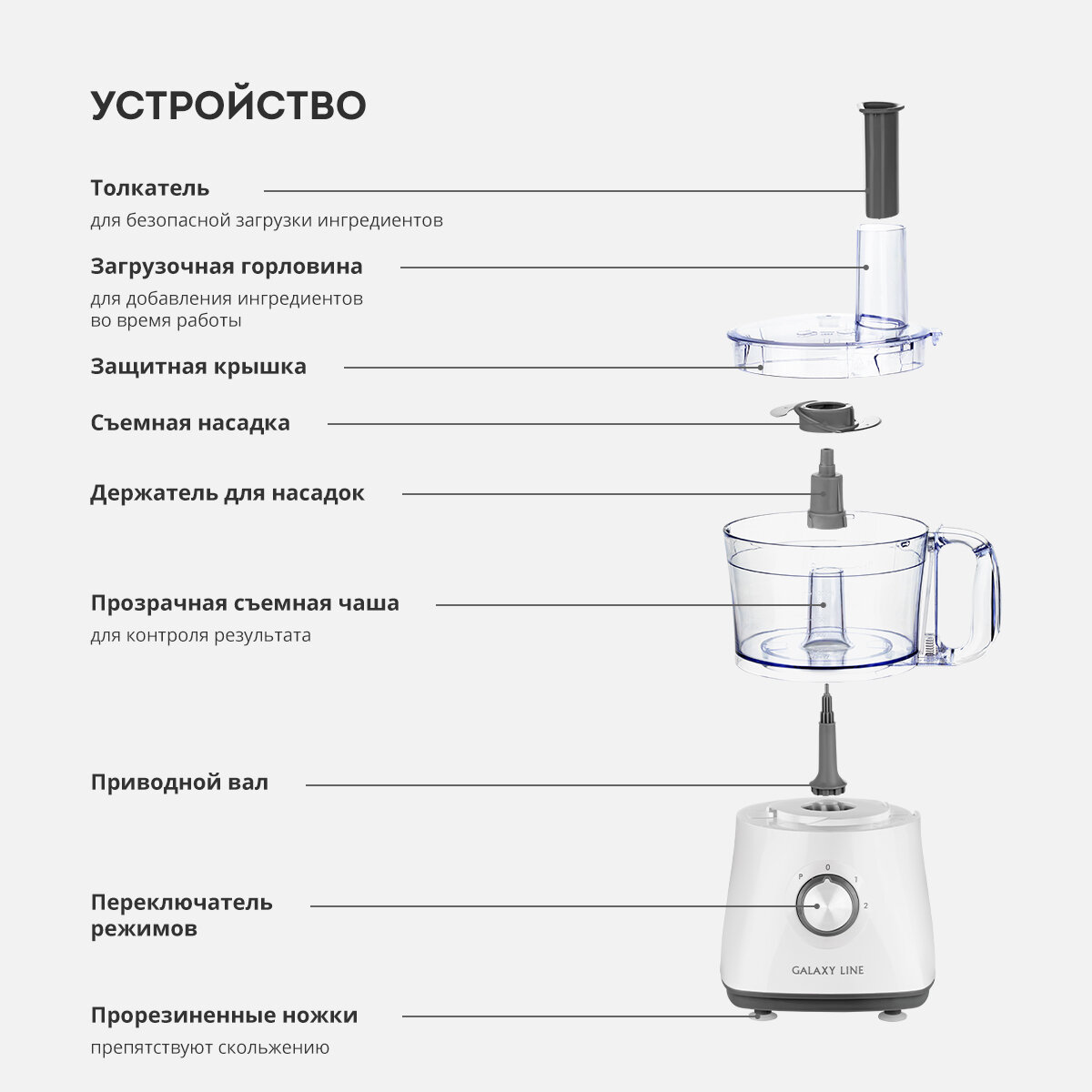 УСТРОЙСТВО

Толкатель
для безопасной загрузки ингредиентов

Загрузочная горловина
для добавления ингредиентов во время работы

Защитная крышка

Съемная насадка

Держатель для насадок

Прозрачная съемная чаша
для контроля результата

Приводной вал

Переключатель режимов

P 0 1 2

GALAXY LINE

Прорезиненные ножки
препятствуют скольжению