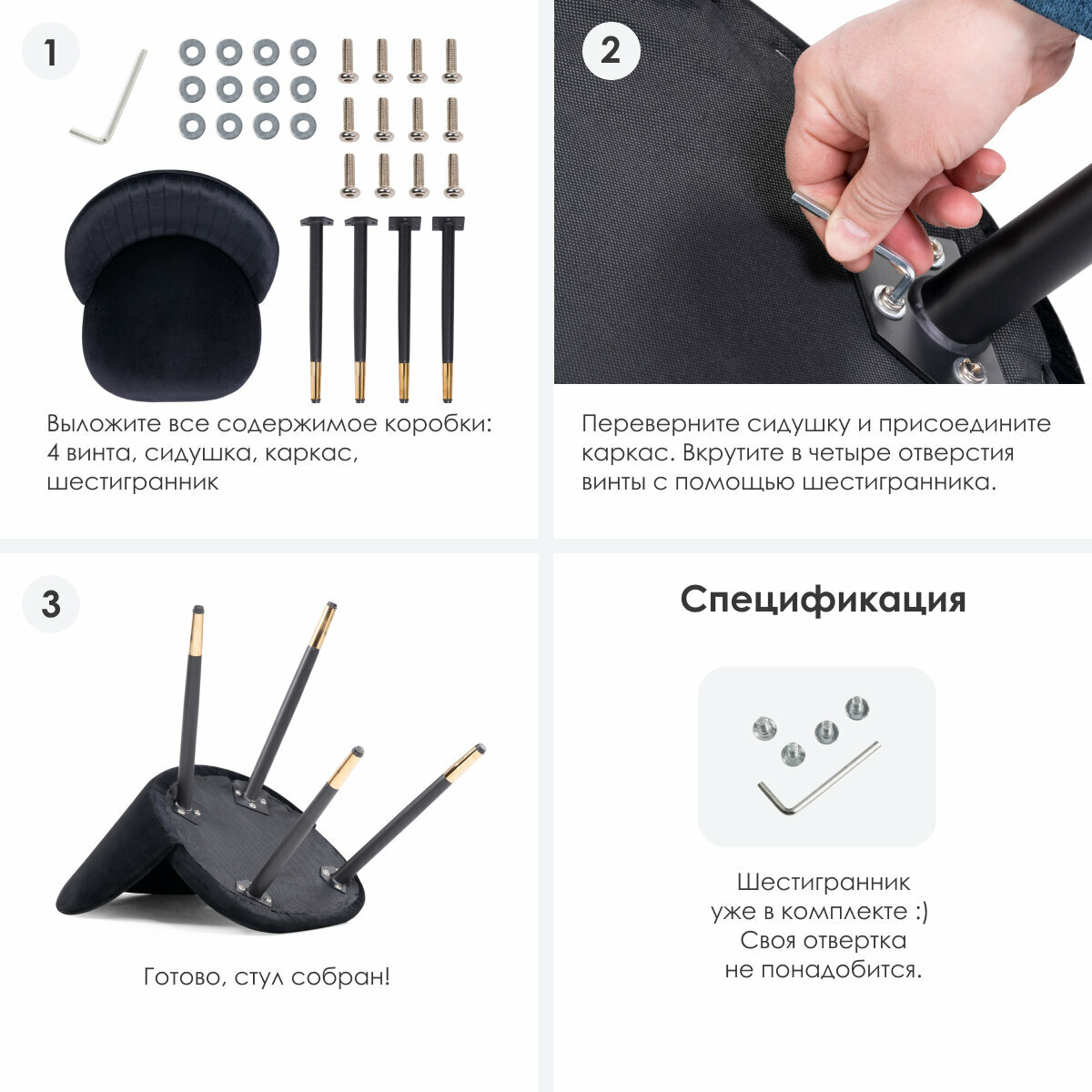 1

Выложите все содержимое коробки: 4 винта, сидушка, каркас, шестигранник

2

Переверните сидушку и присоедините каркас. Вкрутите в четыре отверстия винты с помощью шестигранника.

3

Готово, стул собран!

Спецификация

Шестигранник уже в комплекте :) Своя отвертка не понадобится.