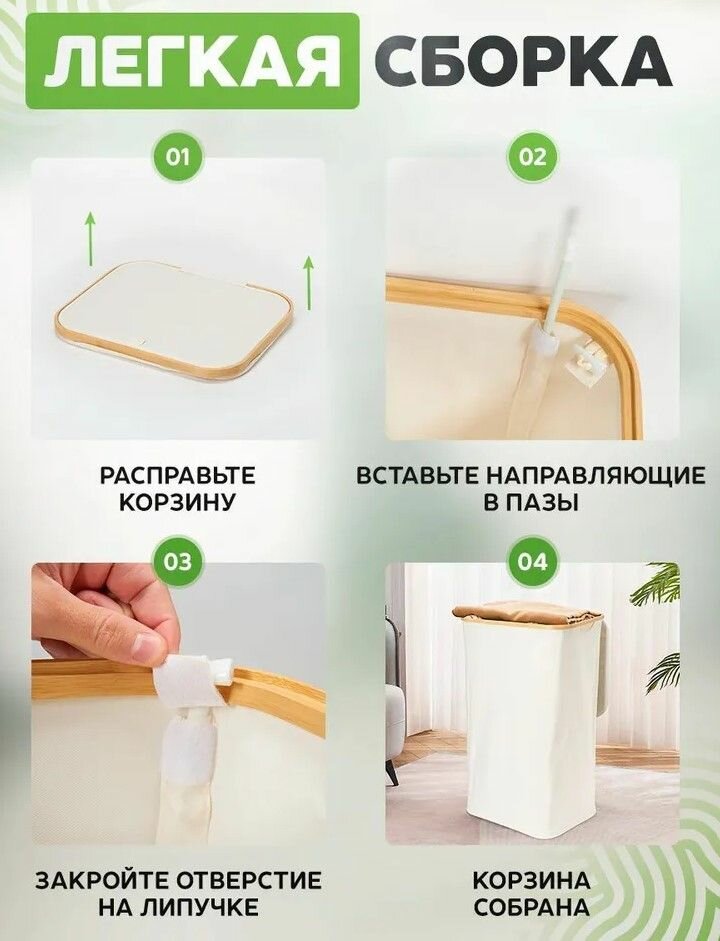 ЛЕГКАЯ СБОРКА

01

РАСПРАВЬТЕ КОРЗИНУ

02

ВСТАВЬТЕ НАПРАВЛЯЮЩИЕ В ПАЗЫ

03

ЗАКРОЙТЕ ОТВЕРСТИЕ НА ЛИПУЧКЕ

04

КОРЗИНА СОБРАНА