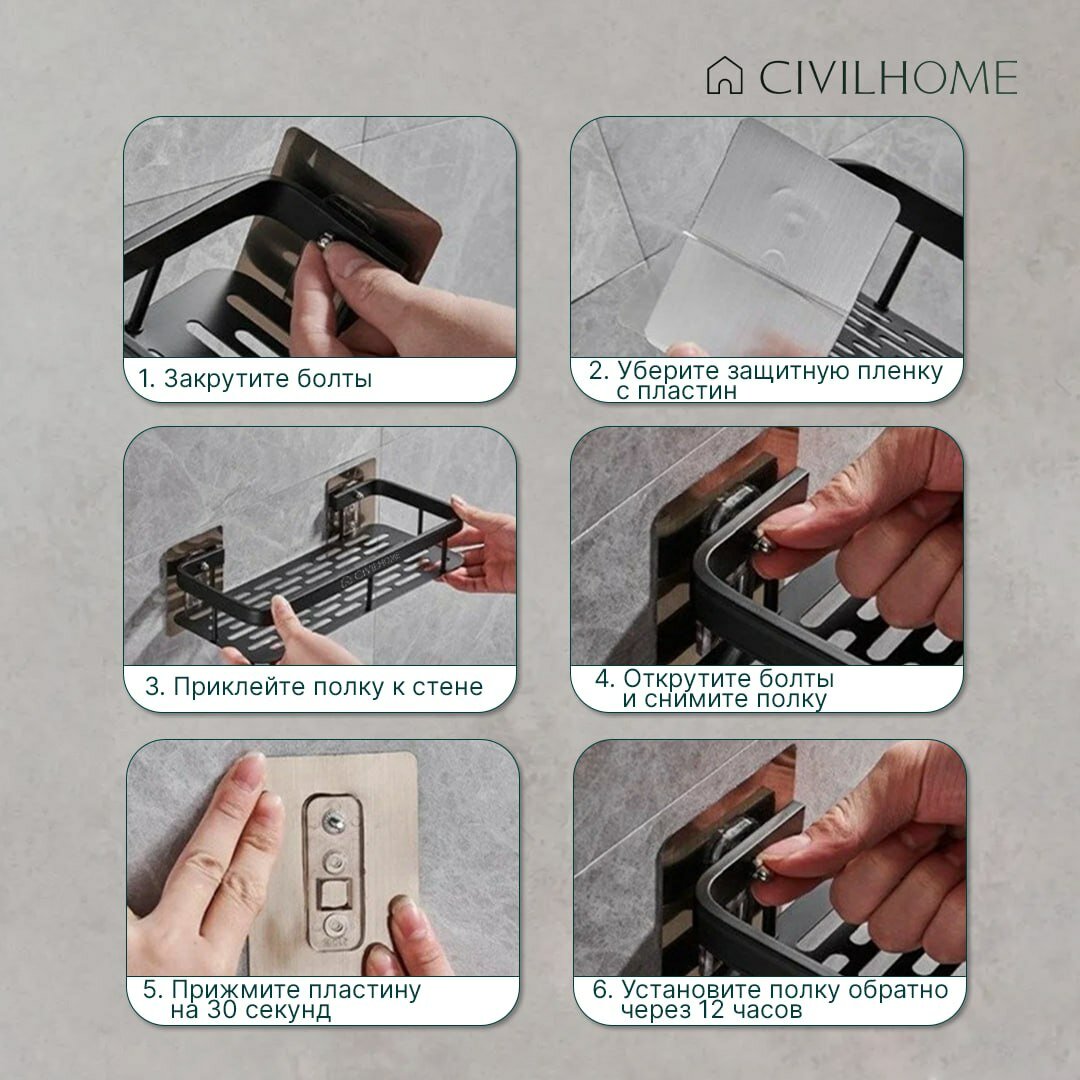 CIVILHOME

1. Закрутите болты

2. Уберите защитную пленку с пластин

CIVILHOME

3. Приклейте полку к стене

4. Открутите болты и снимите полку

5. Прижмите пластину на 30 секунд

6. Установите полку обратно через 12 часов