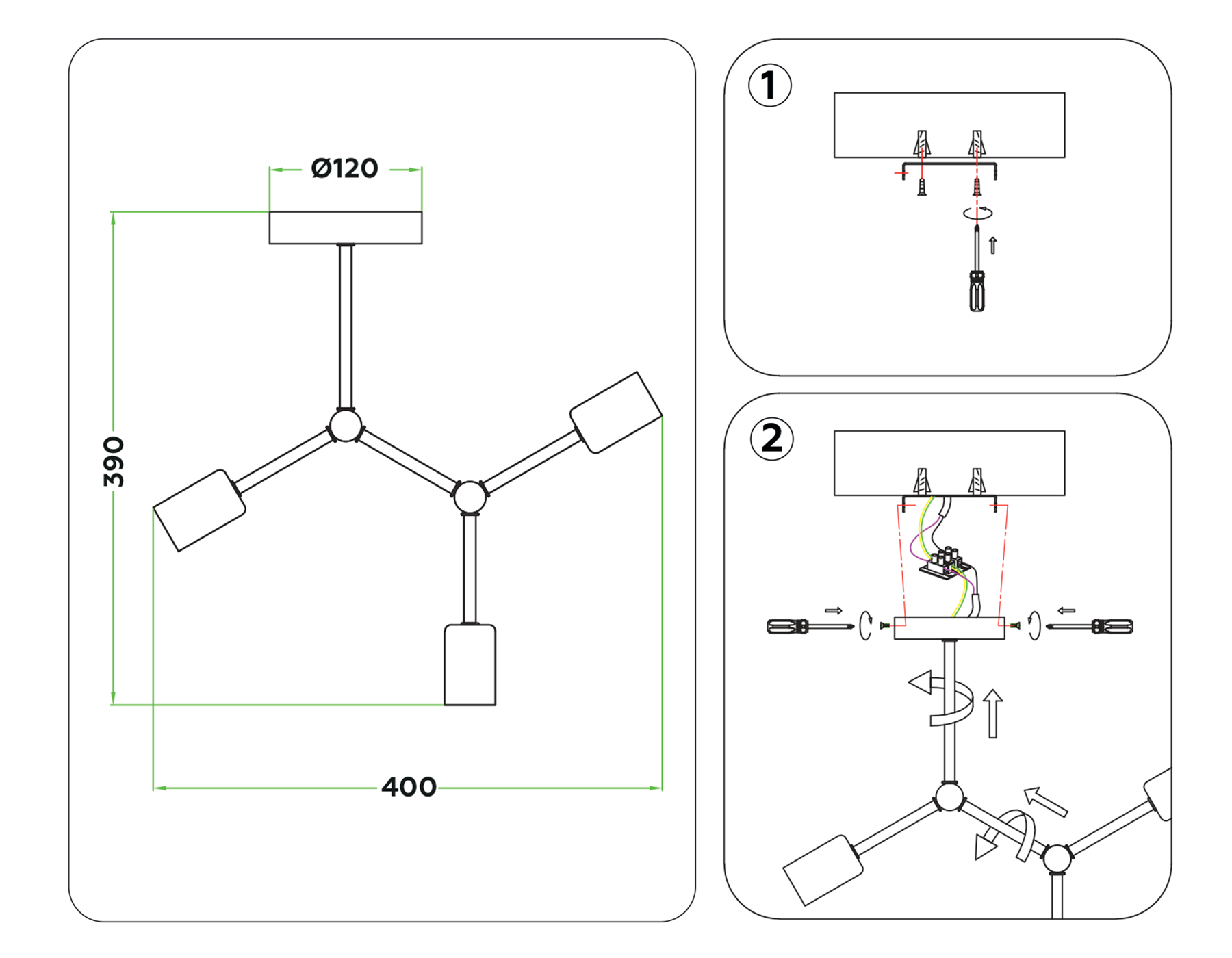 Ø120

390

400

1

2