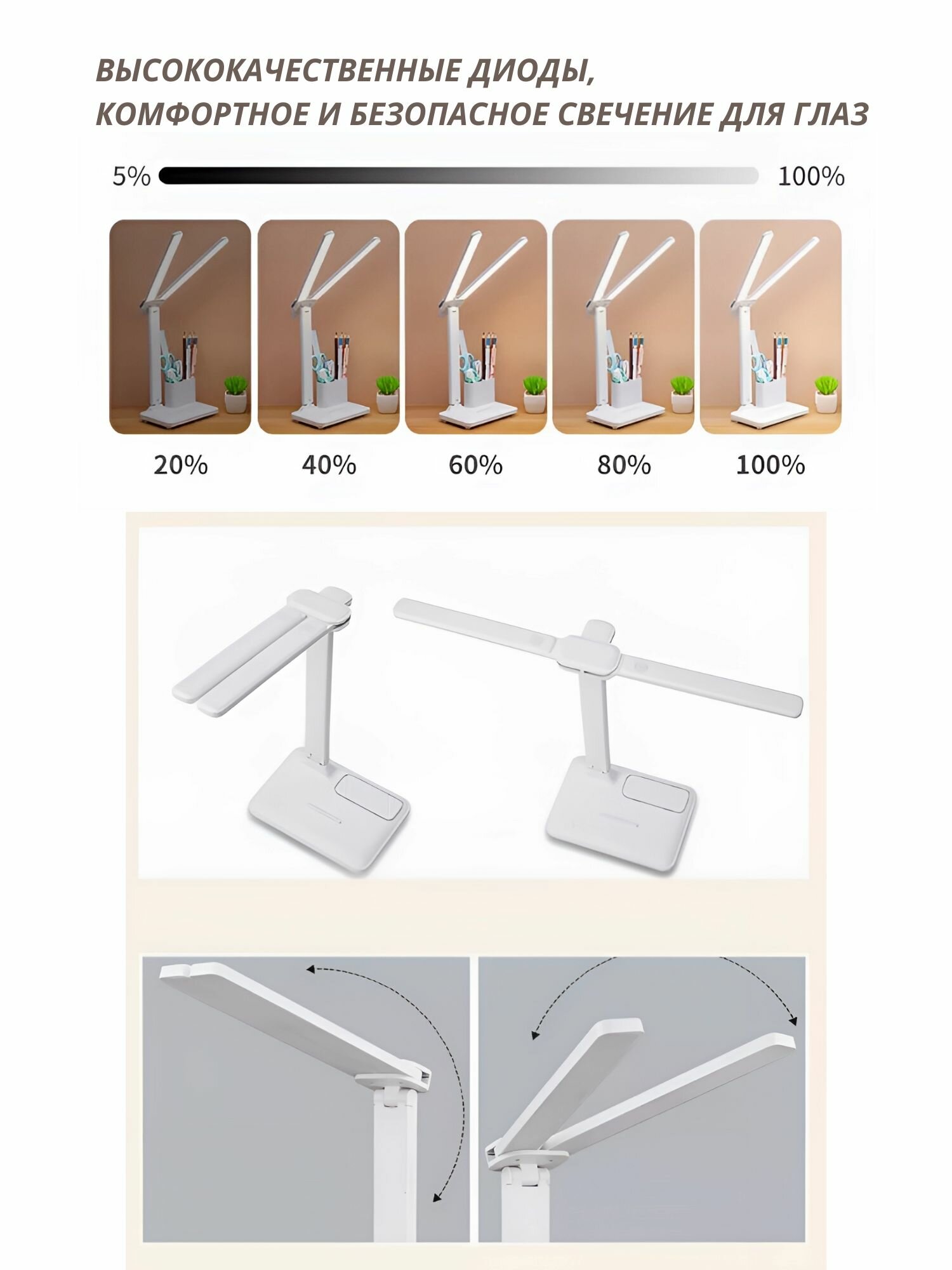 ВЫСОКОКАЧЕСТВЕННЫЕ ДИОДЫ,
КОМФОРТНОЕ И БЕЗОПАСНОЕ СВЕЧЕНИЕ ДЛЯ ГЛАЗ

5%

100%

20%

40%

60%

80%

100%