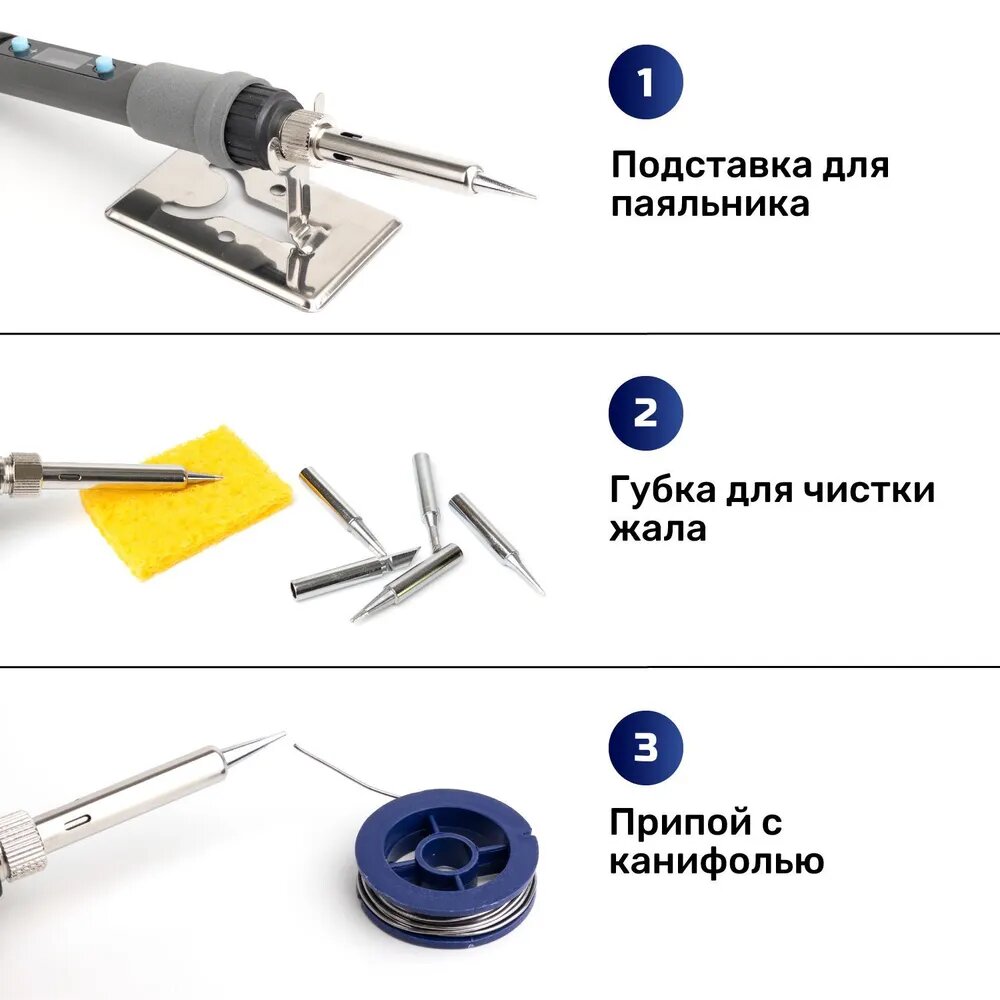 1

Подставка для паяльника

2

Губка для чистки жала

3

Припой с канифолью