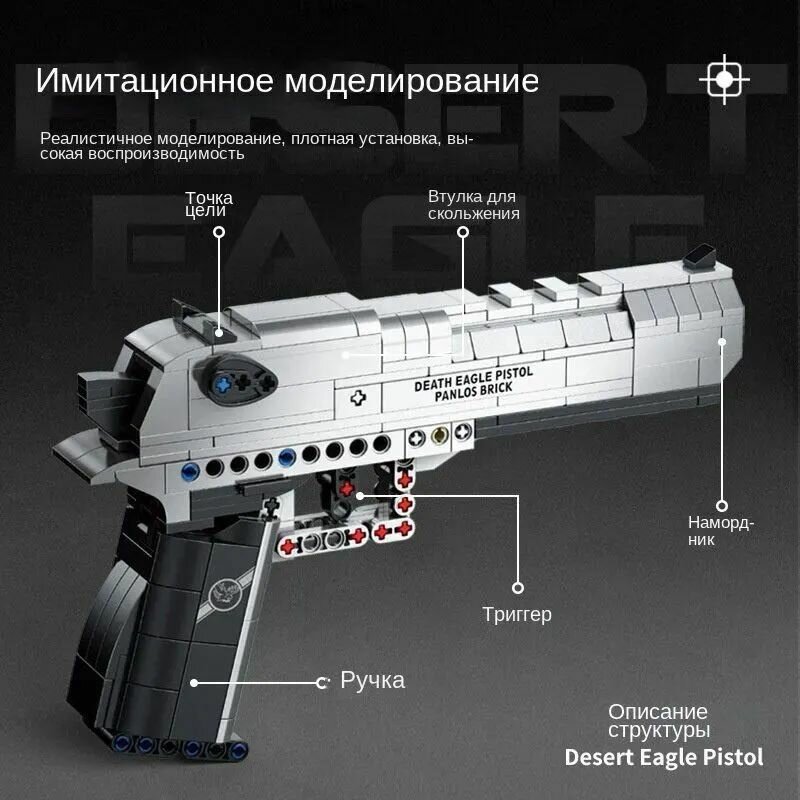 DESERT EAGLE

Имитационное моделирование

Реалистичное моделирование, плотная установка, высокая воспроизводимость

Точка цели

Втулка для скольжения

DEATH EAGLE PISTOL
PANLOS BRICK

Намордник

Триггер

Ручка

Описание структуры
Desert Eagle Pistol