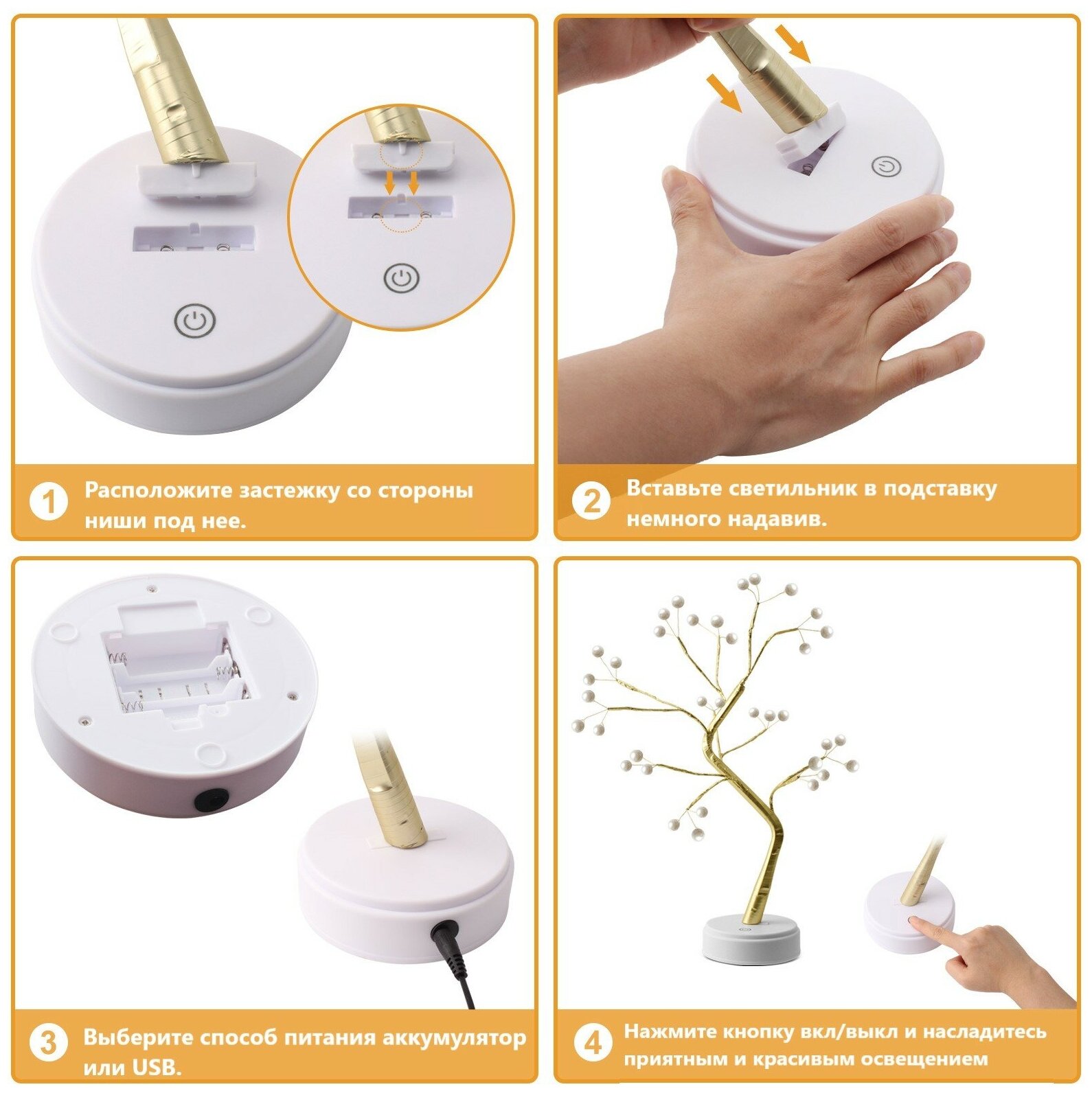 1 Расположите застежку со стороны ниши под нее.

2 Вставьте светильник в подставку немного надавив.

3 Выберите способ питания аккумулятор или USB.

4 Нажмите кнопку вкл/выкл и насладитесь приятным и красивым освещением