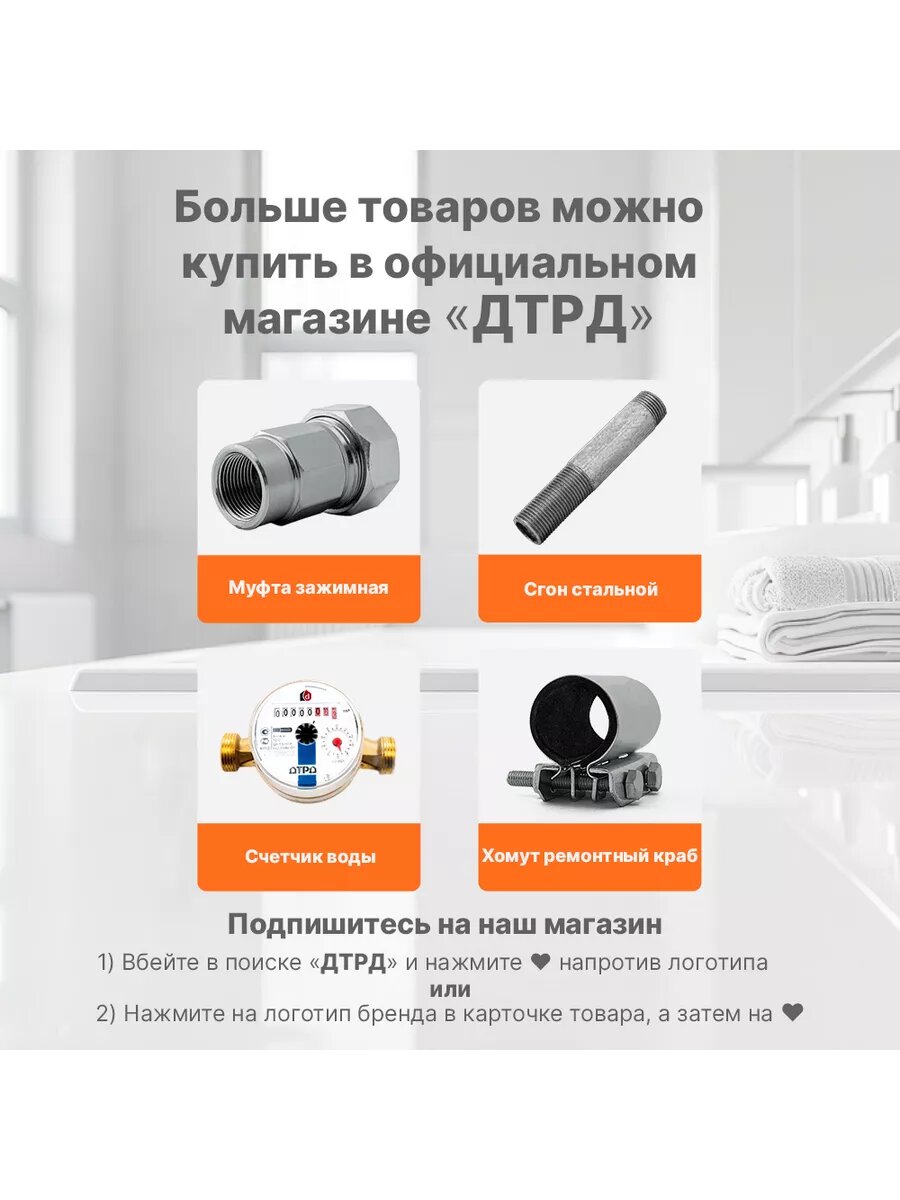 Больше товаров можно купить в официальном магазине «ДТРД»

Муфта зажимная

Сгон стальной

ДТРД

Счетчик воды

Хомут ремонтный краб

Подпишитесь на наш магазин

1) Вбейте в поиске «ДТРД» и нажмите ❤ напротив логотипа

или

2) Нажмите на логотип бренда в карточке товара, а затем на ❤