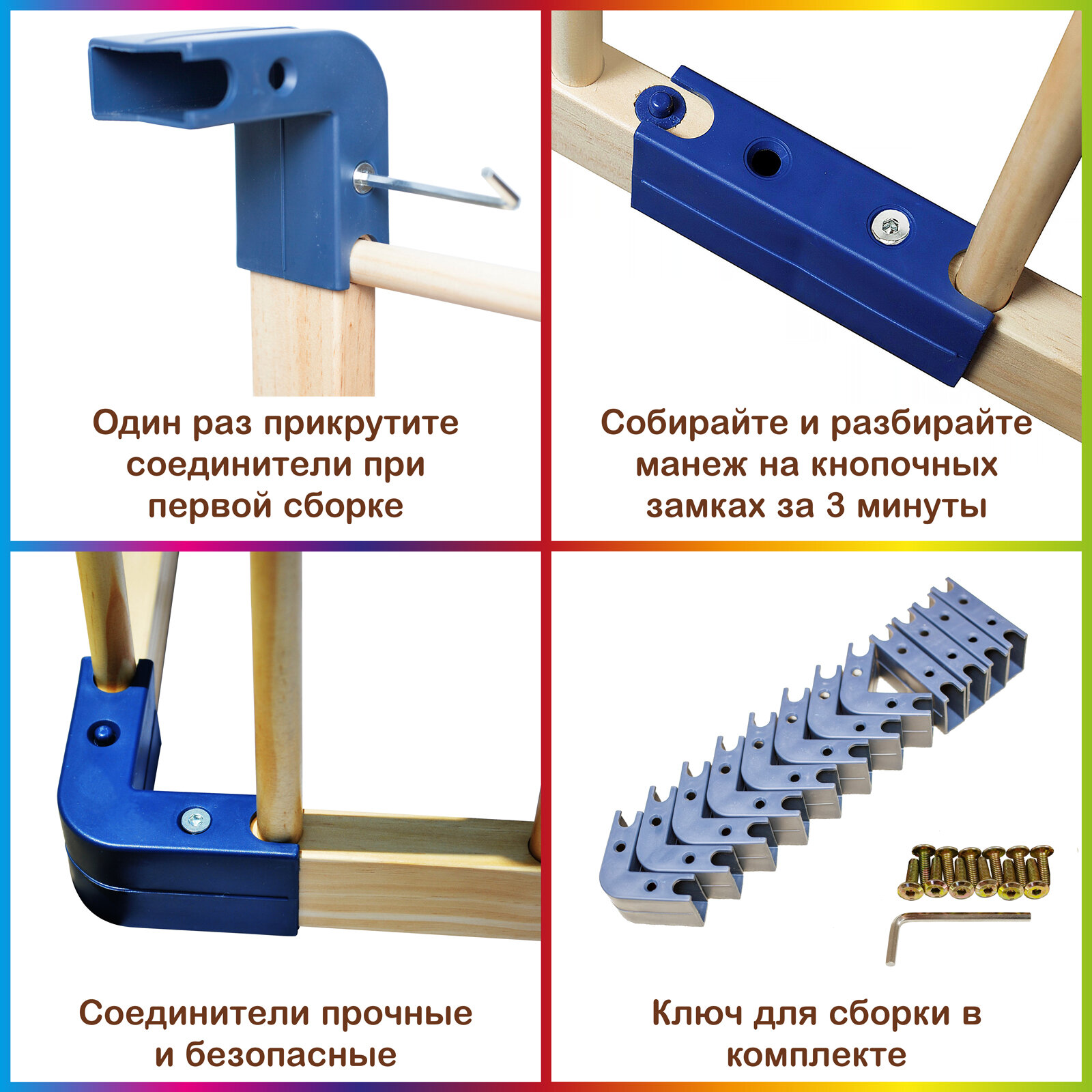 Один раз прикрутите соединители при первой сборке

Собирайте и разбирайте манеж на кнопочных замках за 3 минуты

Соединители прочные и безопасные

Ключ для сборки в комплекте