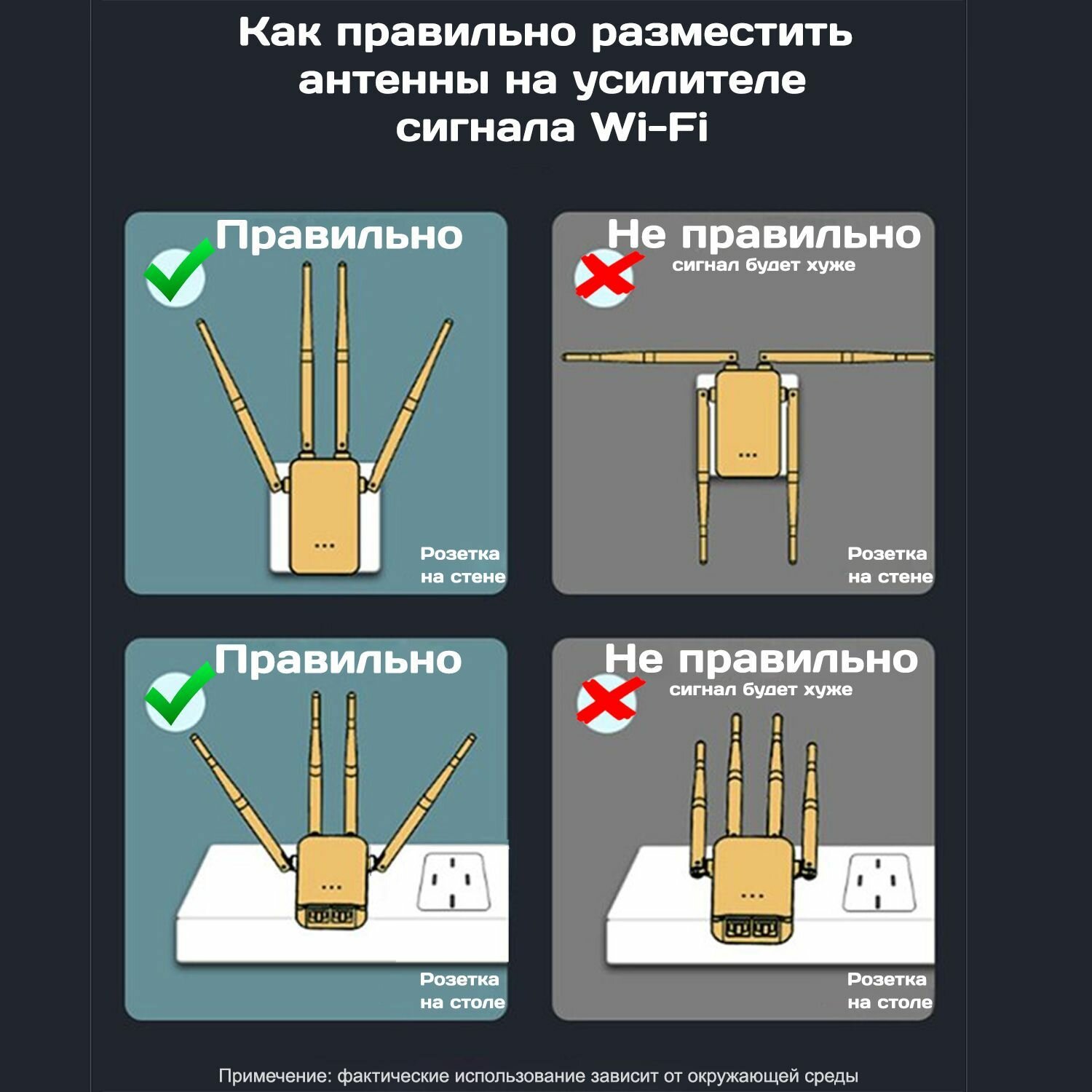 Как правильно разместить антенны на усилителе сигнала Wi-Fi

Правильно

Розетка на стене

Не правильно
сигнал будет хуже

Розетка на стене

Правильно

Розетка на столе

Не правильно
сигнал будет хуже

Розетка на столе

Примечение: фактические использование зависит от окружающей среды