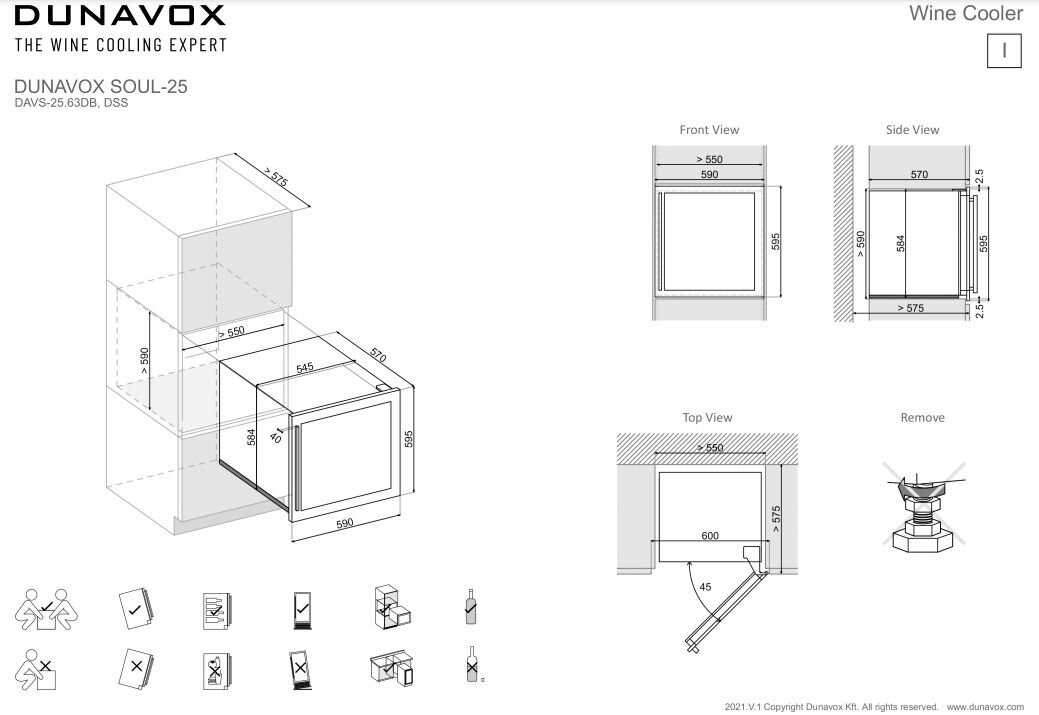 DUNAVOX
THE WINE COOLING EXPERT

Wine Cooler

I

DUNAVOX SOUL-25
DAVS-25.63DB, DSS

> 575
> 550
> 590
570
545
584
40
595
590

Front View
> 550
590
595

Side View
570
2.5
> 590
584
595
> 575
2.5

Top View
> 550
> 575
600
45

Remove

2021.V.1 Copyright Dunavox Kft. All rights reserved. www.dunavox.com