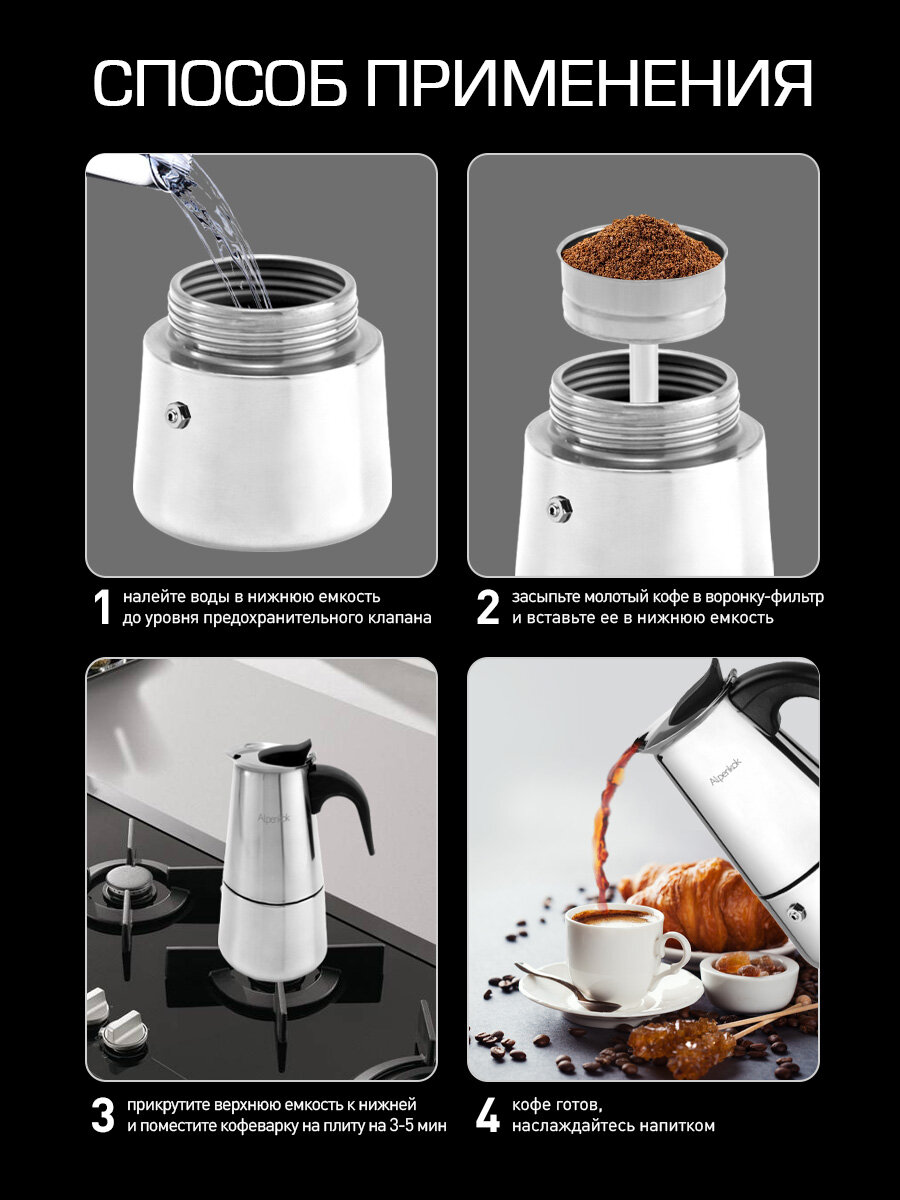 СПОСОБ ПРИМЕНЕНИЯ

1 налейте воды в нижнюю емкость до уровня предохранительного клапана

2 засыпьте молотый кофе в воронку-фильтр и вставьте ее в нижнюю емкость

Alpenkok

3 прикрутите верхнюю емкость к нижней и поместите кофеварку на плиту на 3-5 мин

Alpenkok

4 кофе готов, наслаждайтесь напитком