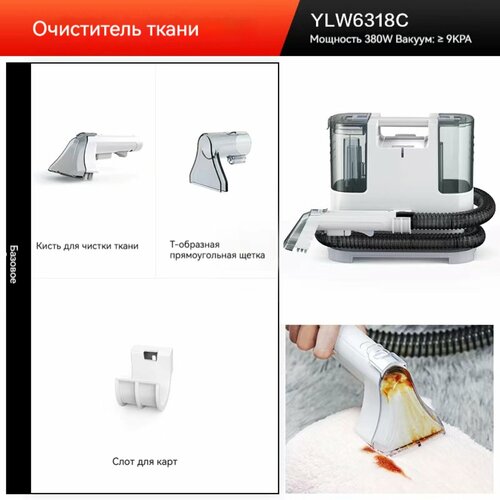 Очиститель ткани

YLW6318C

Мощность 380W Вакуум: ≥ 9KPA

Базовое

Кисть для чистки ткани

Т-образная прямоугольная щетка

Слот для карт