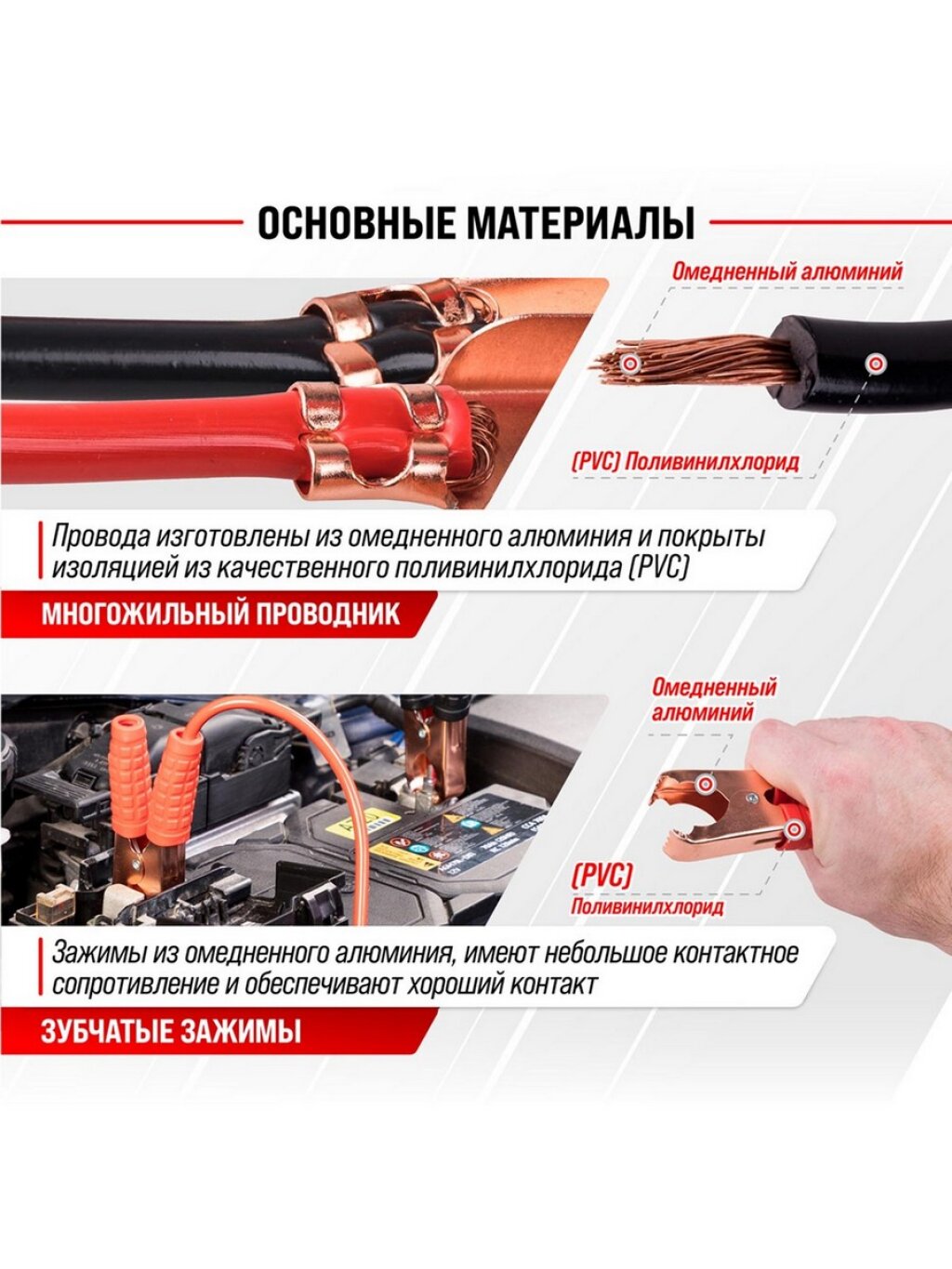 ОСНОВНЫЕ МАТЕРИАЛЫ

Омедненный алюминий

(PVC) Поливинилхлорид

Провода изготовлены из омедненного алюминия и покрыты изоляцией из качественного поливинилхлорида (PVC)

МНОГОЖИЛЬНЫЙ ПРОВОДНИК

Омедненный алюминий

(PVC) Поливинилхлорид

Зажимы из омедненного алюминия, имеют небольшое контактное сопротивление и обеспечивают хороший контакт

ЗУБЧАТЫЕ ЗАЖИМЫ