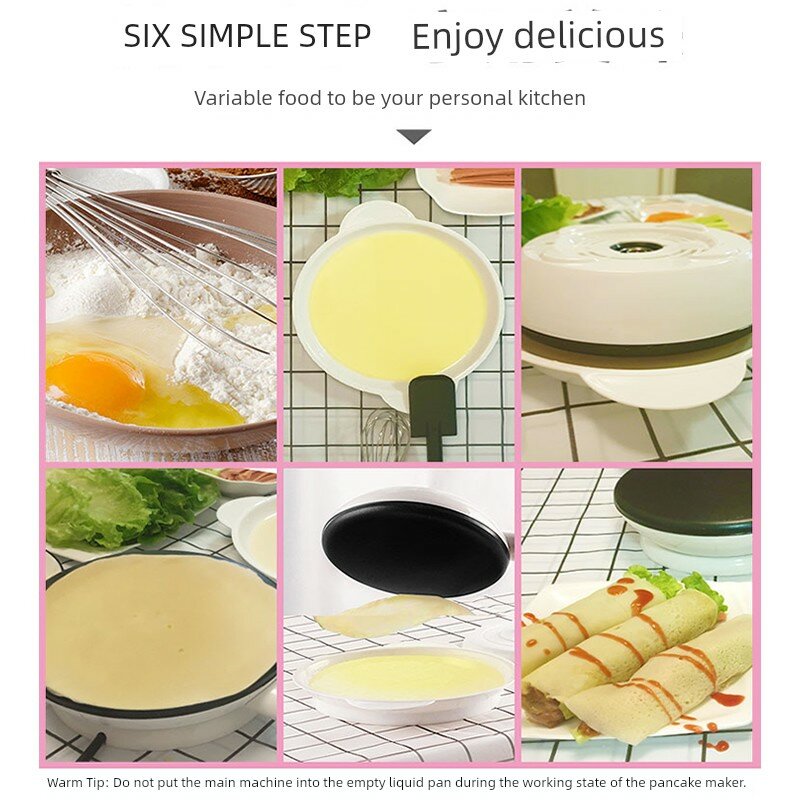 SIX SIMPLE STEP Enjoy delicious

Variable food to be your personal kitchen

Warm Tip: Do not put the main machine into the empty liquid pan during the working state of the pancake maker.