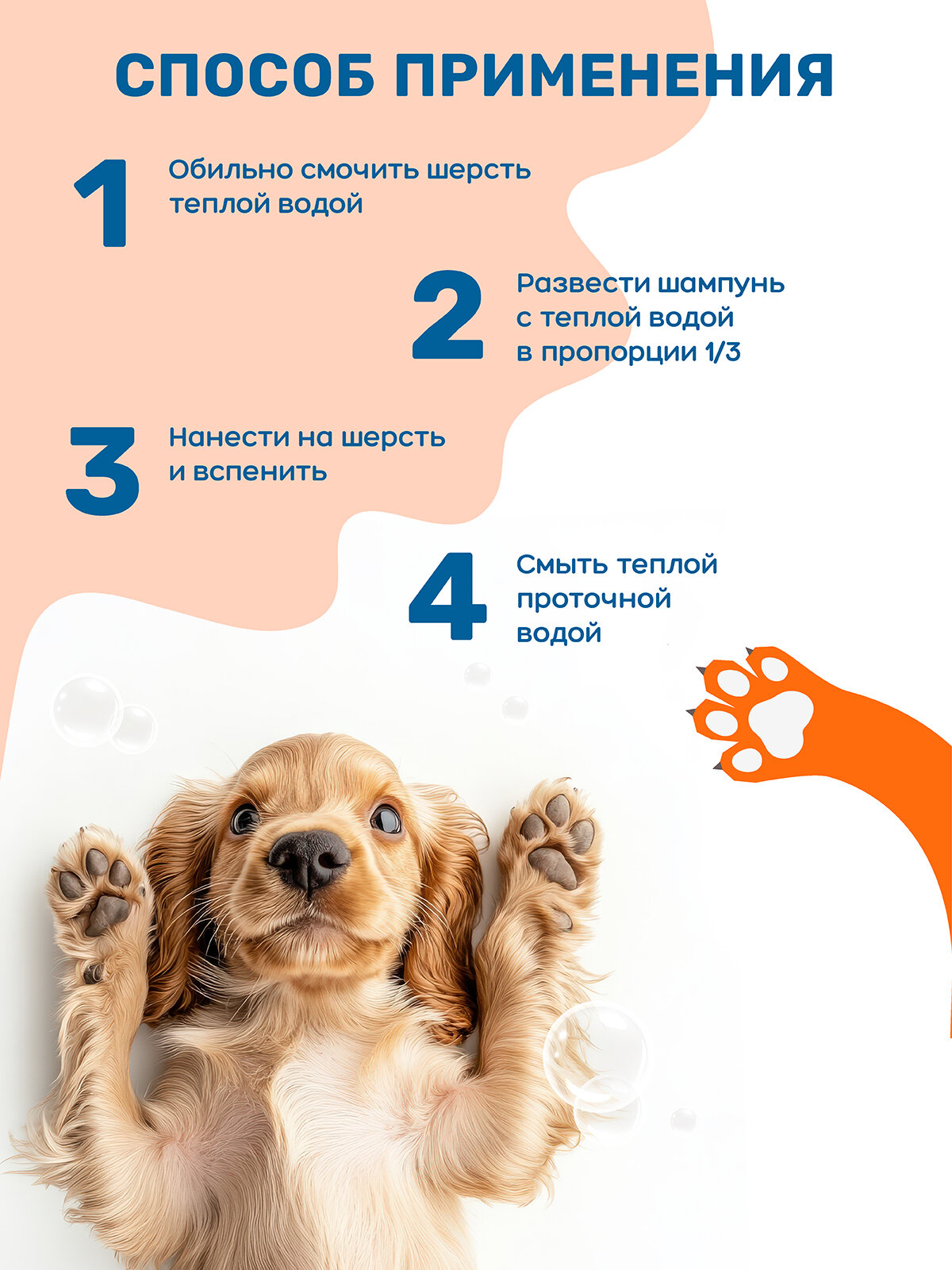 СПОСОБ ПРИМЕНЕНИЯ

1 Обильно смочить шерсть теплой водой

2 Развести шампунь с теплой водой в пропорции 1/3

3 Нанести на шерсть и вспенить

4 Смыть теплой проточной водой