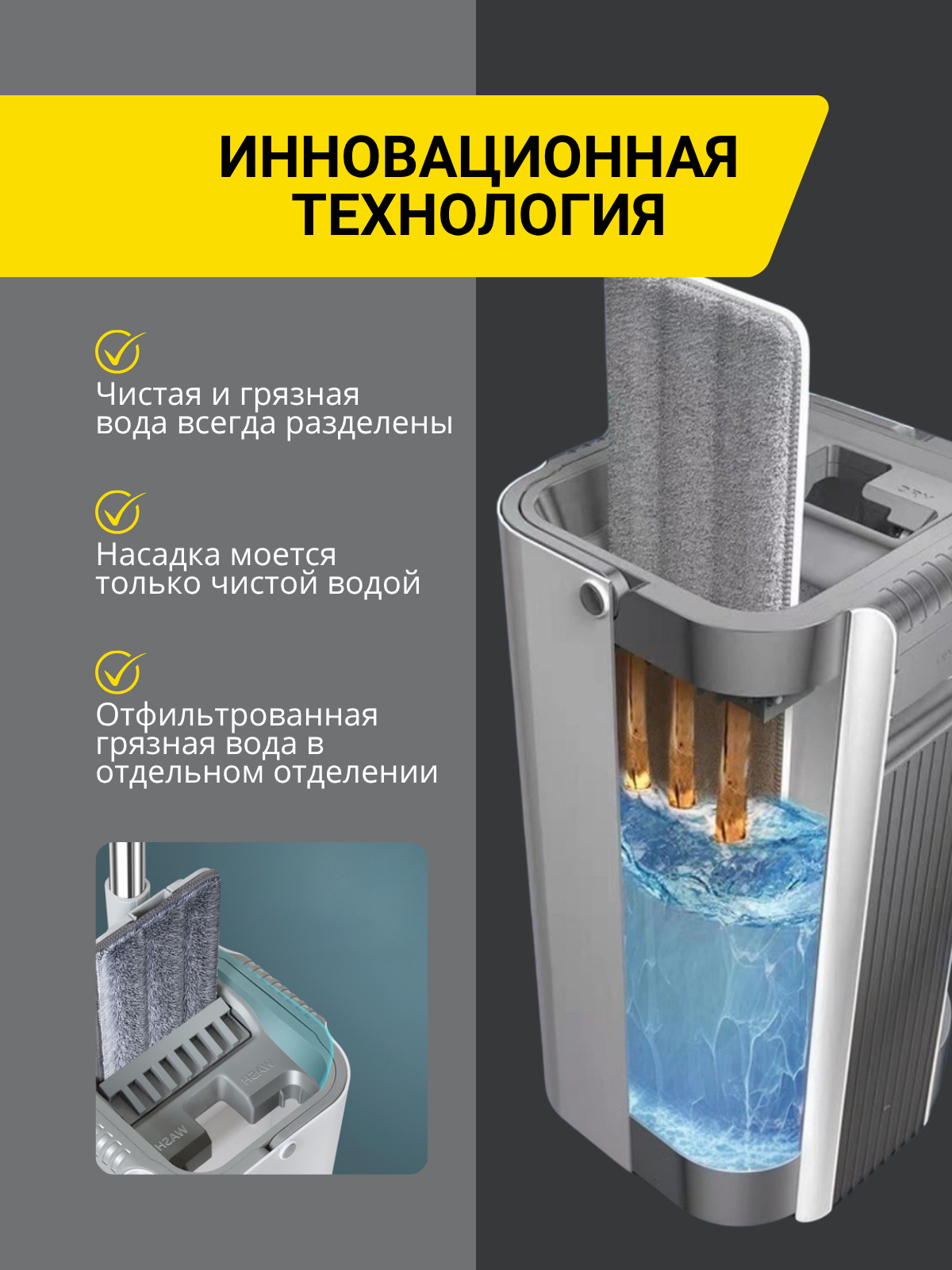 ИННОВАЦИОННАЯ ТЕХНОЛОГИЯ

Чистая и грязная вода всегда разделены

Насадка моется только чистой водой

Отфильтрованная грязная вода в отдельном отделении

WASH

WASH

DRY