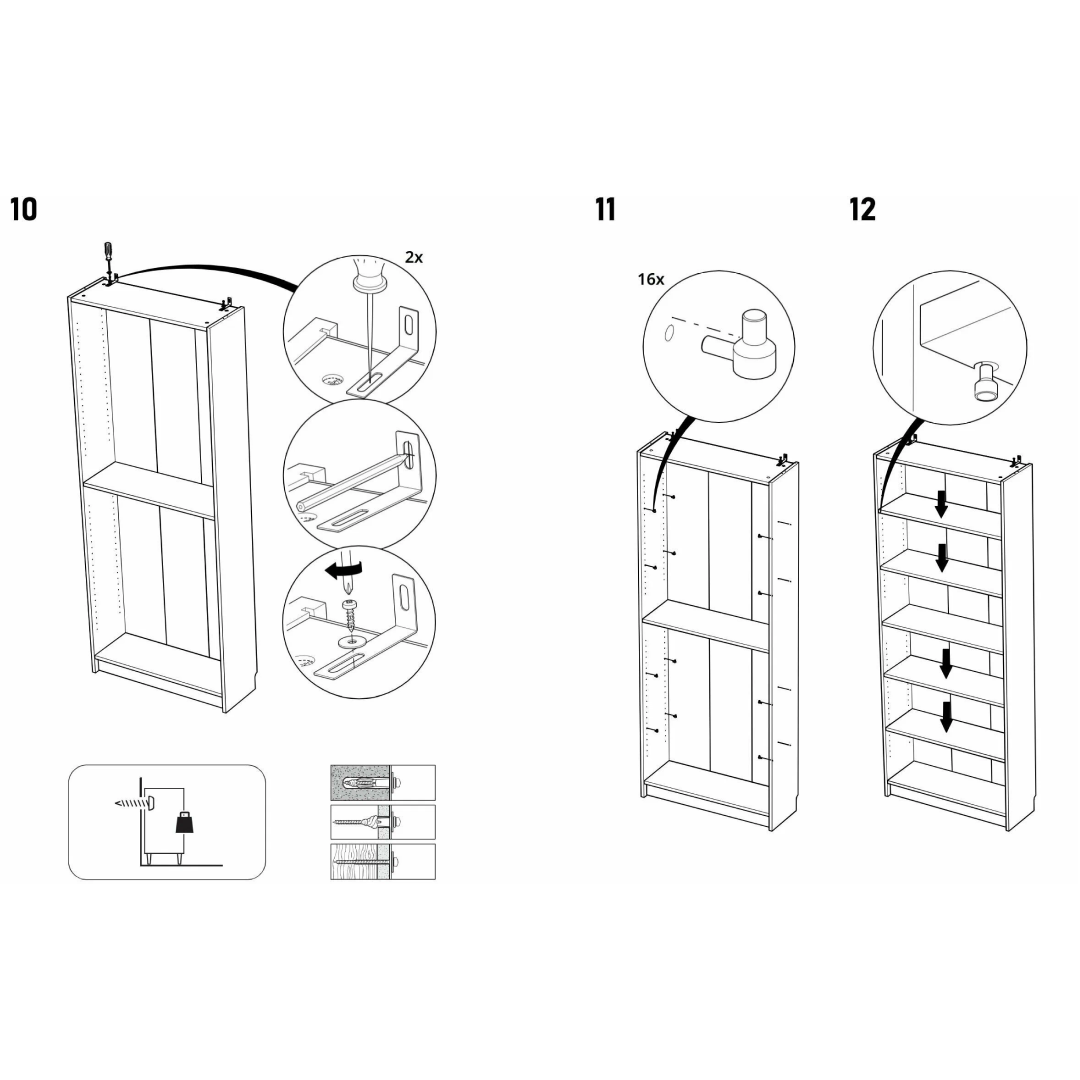 10

2x

11

16x

12