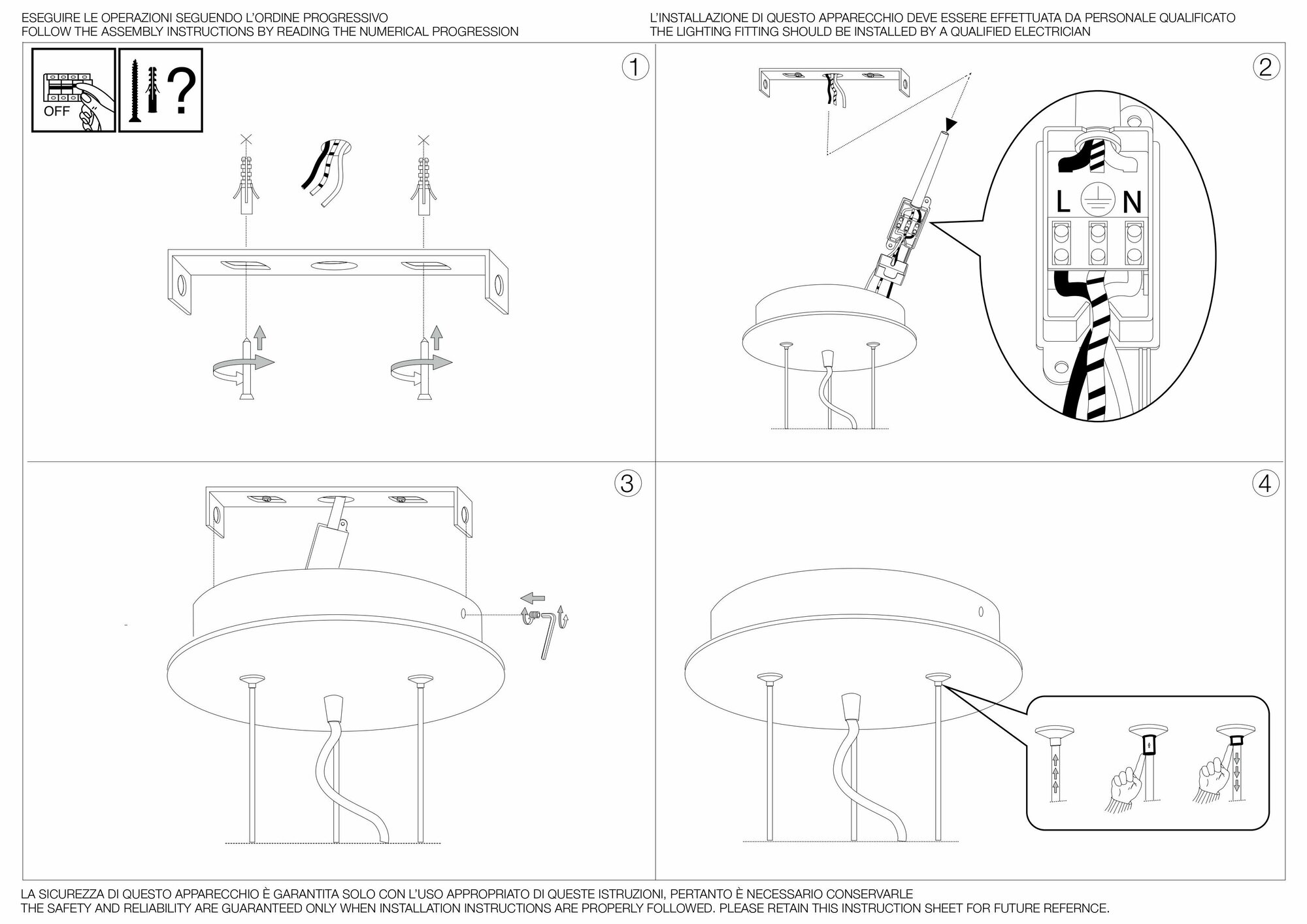 ESEGUIRE LE OPERAZIONI SEGUENDO L'ORDINE PROGRESSIVO
FOLLOW THE ASSEMBLY INSTRUCTIONS BY READING THE NUMERICAL PROGRESSION

L'INSTALLAZIONE DI QUESTO APPARECCHIO DEVE ESSERE EFFETTUATA DA PERSONALE QUALIFICATO
THE LIGHTING FITTING SHOULD BE INSTALLED BY A QUALIFIED ELECTRICIAN

OFF

?

1

2

L

N

3

4

LA SICUREZZA DI QUESTO APPARECCHIO È GARANTITA SOLO CON L'USO APPROPRIATO DI QUESTE ISTRUZIONI, PERTANTO È NECESSARIO CONSERVARLE
THE SAFETY AND RELIABILITY ARE GUARANTEED ONLY WHEN INSTALLATION INSTRUCTIONS ARE PROPERLY FOLLOWED. PLEASE RETAIN THIS INSTRUCTION SHEET FOR FUTURE REFERNCE.