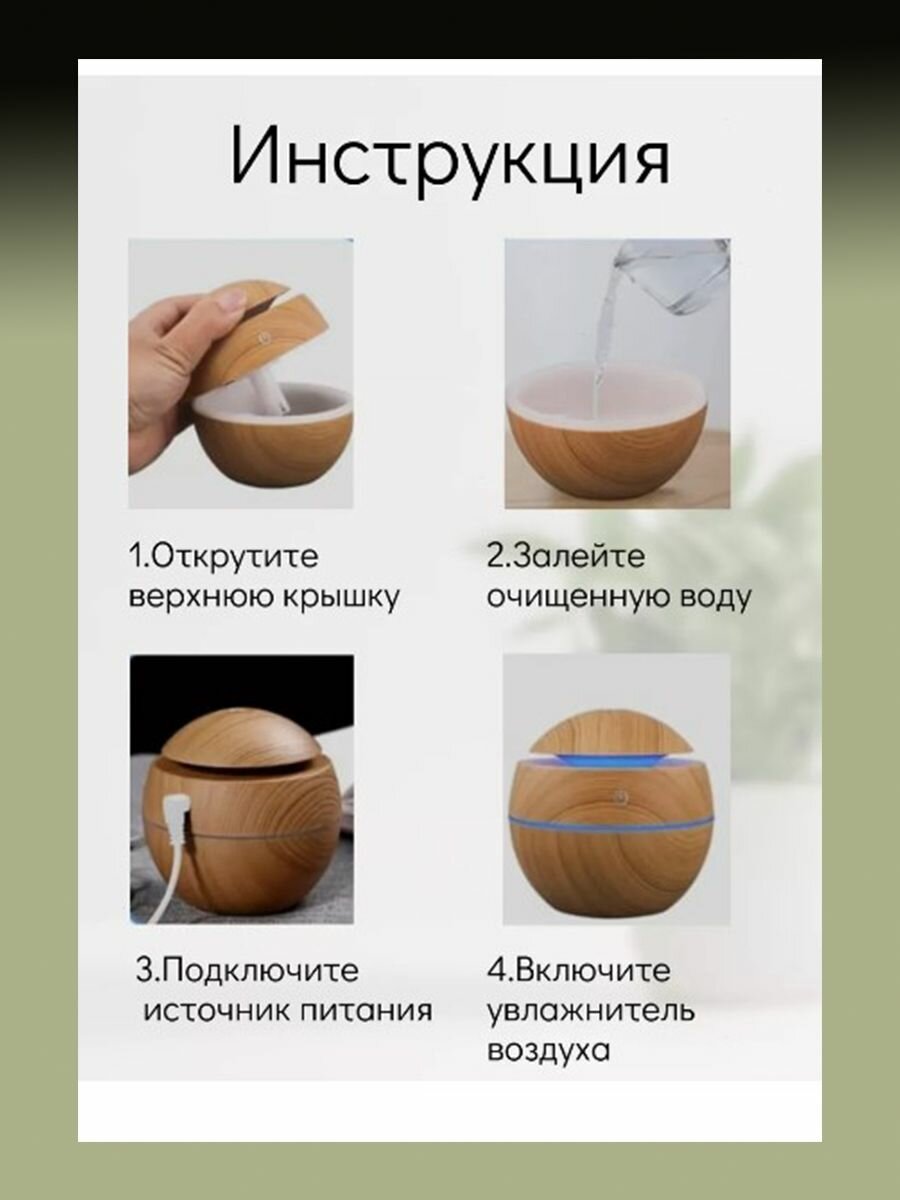 Инструкция

1.Открутите верхнюю крышку

2.Залейте очищенную воду

3.Подключите источник питания

4.Включите увлажнитель воздуха