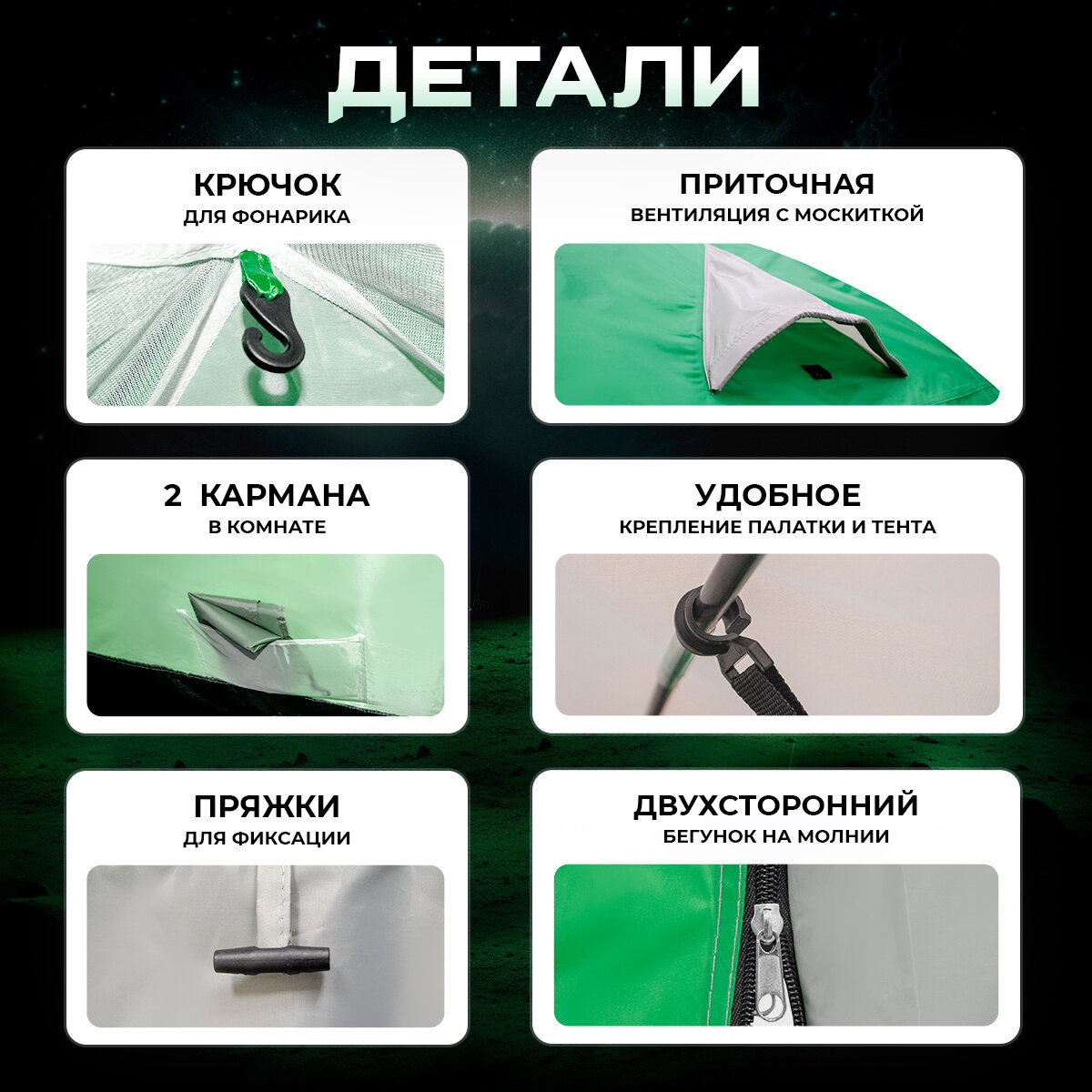 ДЕТАЛИ

КРЮЧОК
ДЛЯ ФОНАРИКА

ПРИТОЧНАЯ
ВЕНТИЛЯЦИЯ С МОСКИТКОЙ

2 КАРМАНА
В КОМНАТЕ

УДОБНОЕ
КРЕПЛЕНИЕ ПАЛАТКИ И ТЕНТА

ПРЯЖКИ
ДЛЯ ФИКСАЦИИ

ДВУХСТОРОННИЙ
БЕГУНОК НА МОЛНИИ