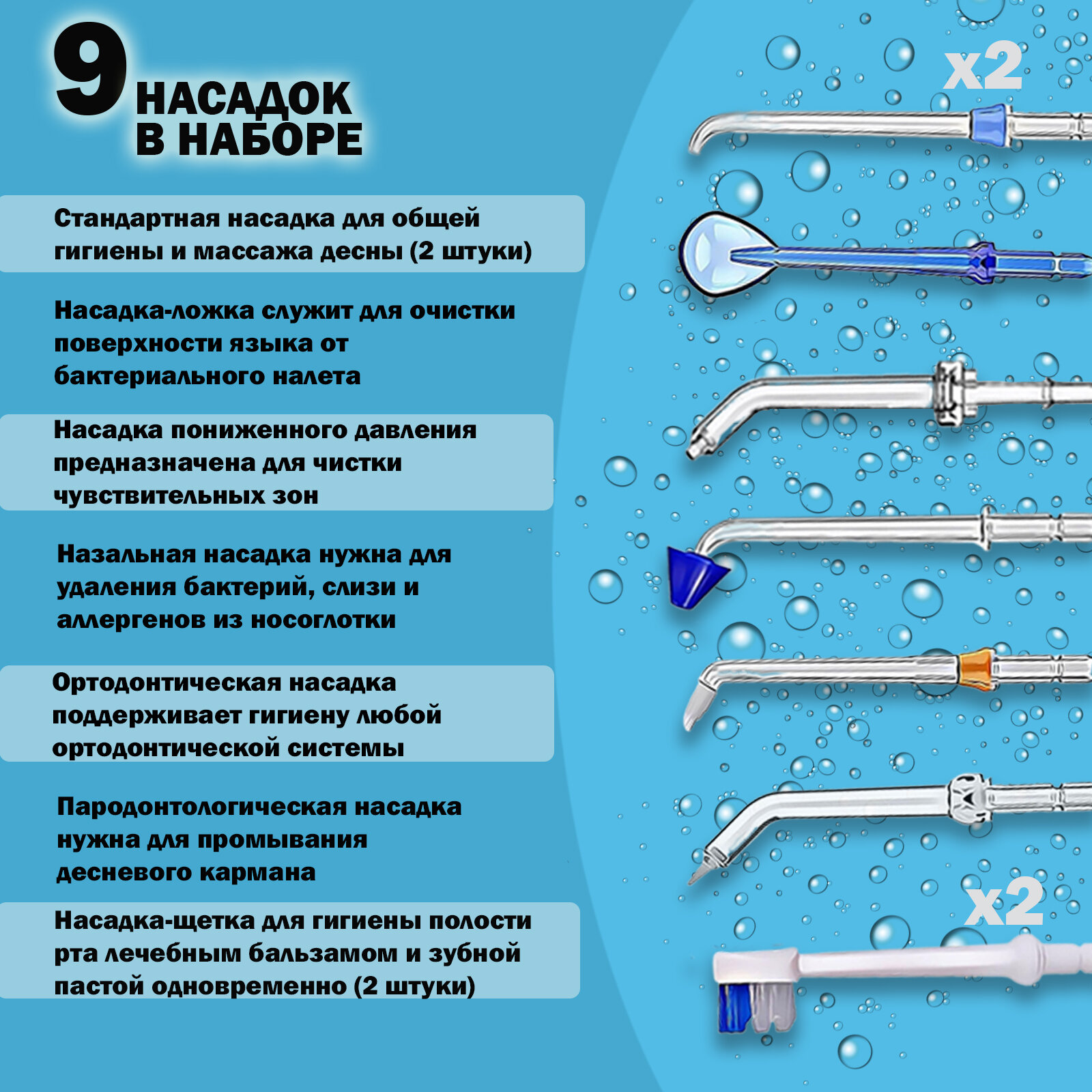 9 НАСАДОК В НАБОРЕ

x2

Стандартная насадка для общей гигиены и массажа десны (2 штуки)

Насадка-ложка служит для очистки поверхности языка от бактериального налета

Насадка пониженного давления предназначена для чистки чувствительных зон

Назальная насадка нужна для удаления бактерий, слизи и аллергенов из носоглотки

Ортодонтическая насадка поддерживает гигиену любой ортодонтической системы

Пародонтологическая насадка нужна для промывания десневого кармана

x2

Насадка-щетка для гигиены полости рта лечебным бальзамом и зубной пастой одновременно (2 штуки)