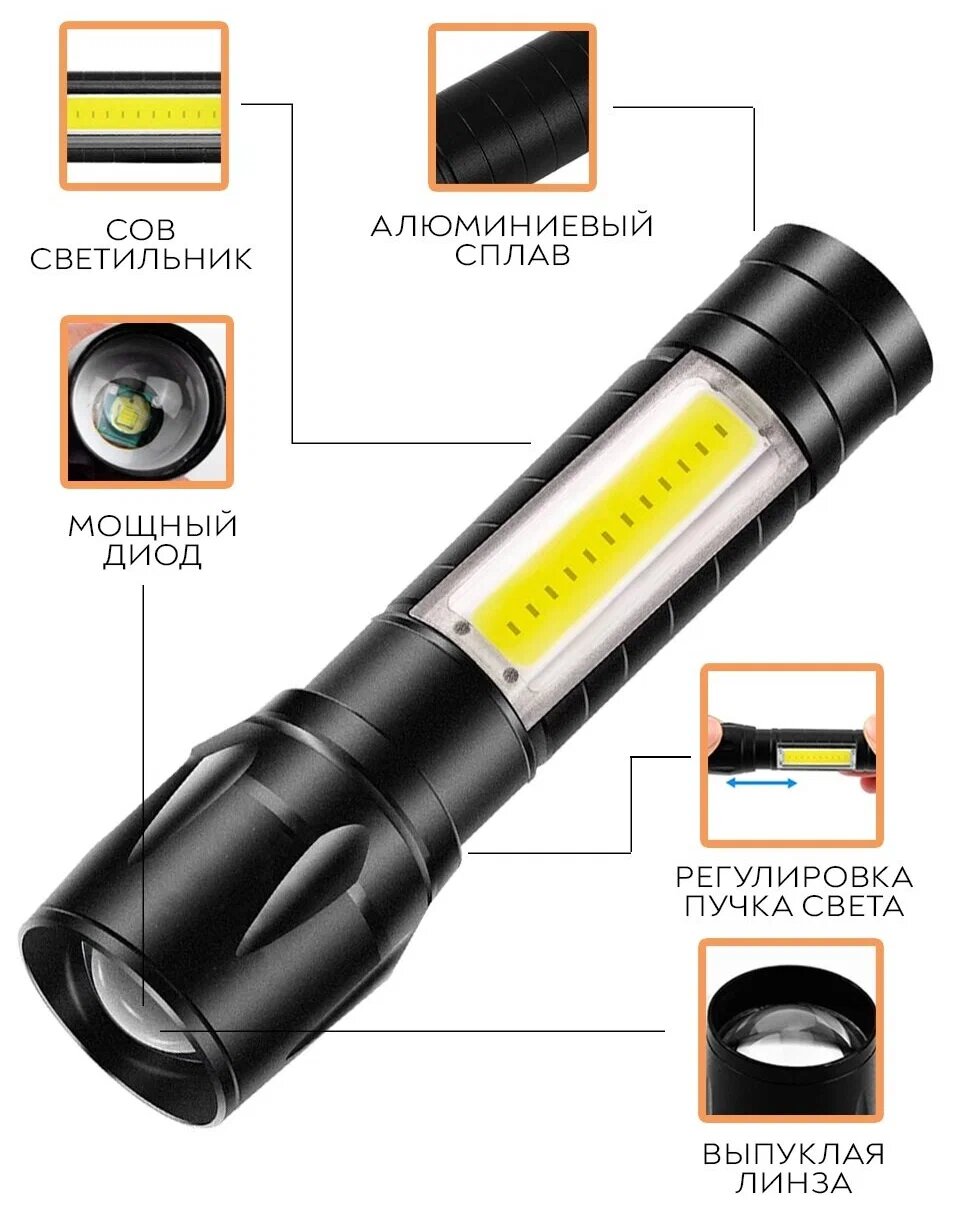 СОВ СВЕТИЛЬНИК

АЛЮМИНИЕВЫЙ СПЛАВ

МОЩНЫЙ ДИОД

РЕГУЛИРОВКА ПУЧКА СВЕТА

ВЫПУКЛАЯ ЛИНЗА