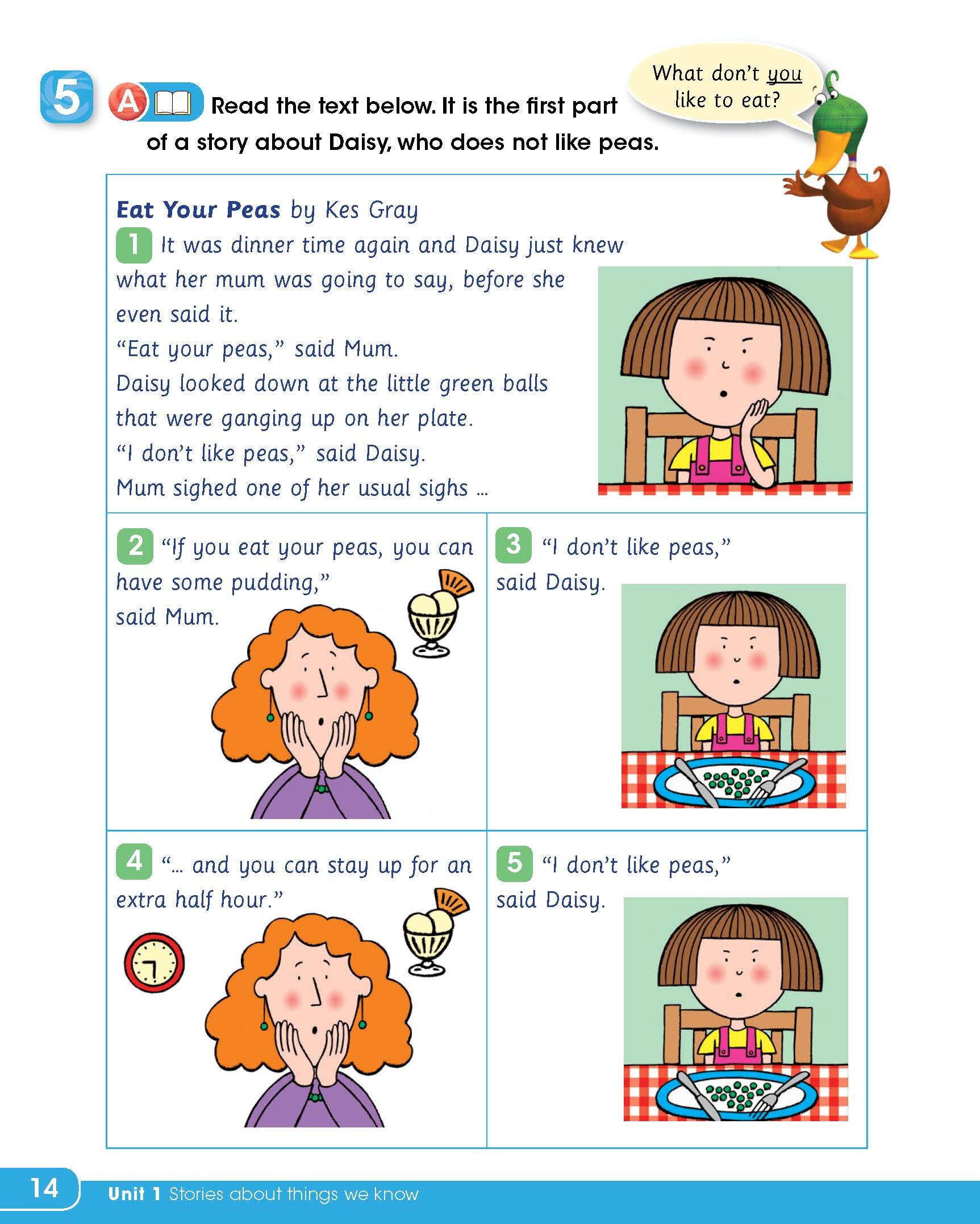 5 A Read the text below. It is the first part of a story about Daisy, who does not like peas.

What don't you like to eat?

Eat Your Peas by Kes Gray

1 It was dinner time again and Daisy just knew what her mum was going to say, before she even said it.
"Eat your peas," said Mum.
Daisy looked down at the little green balls that were ganging up on her plate.
"I don't like peas," said Daisy.
Mum sighed one of her usual sighs …

2 "If you eat your peas, you can have some pudding," said Mum.

3 "I don't like peas," said Daisy.

4 "… and you can stay up for an extra half hour."

5 "I don't like peas," said Daisy.

14 Unit 1 Stories about things we know