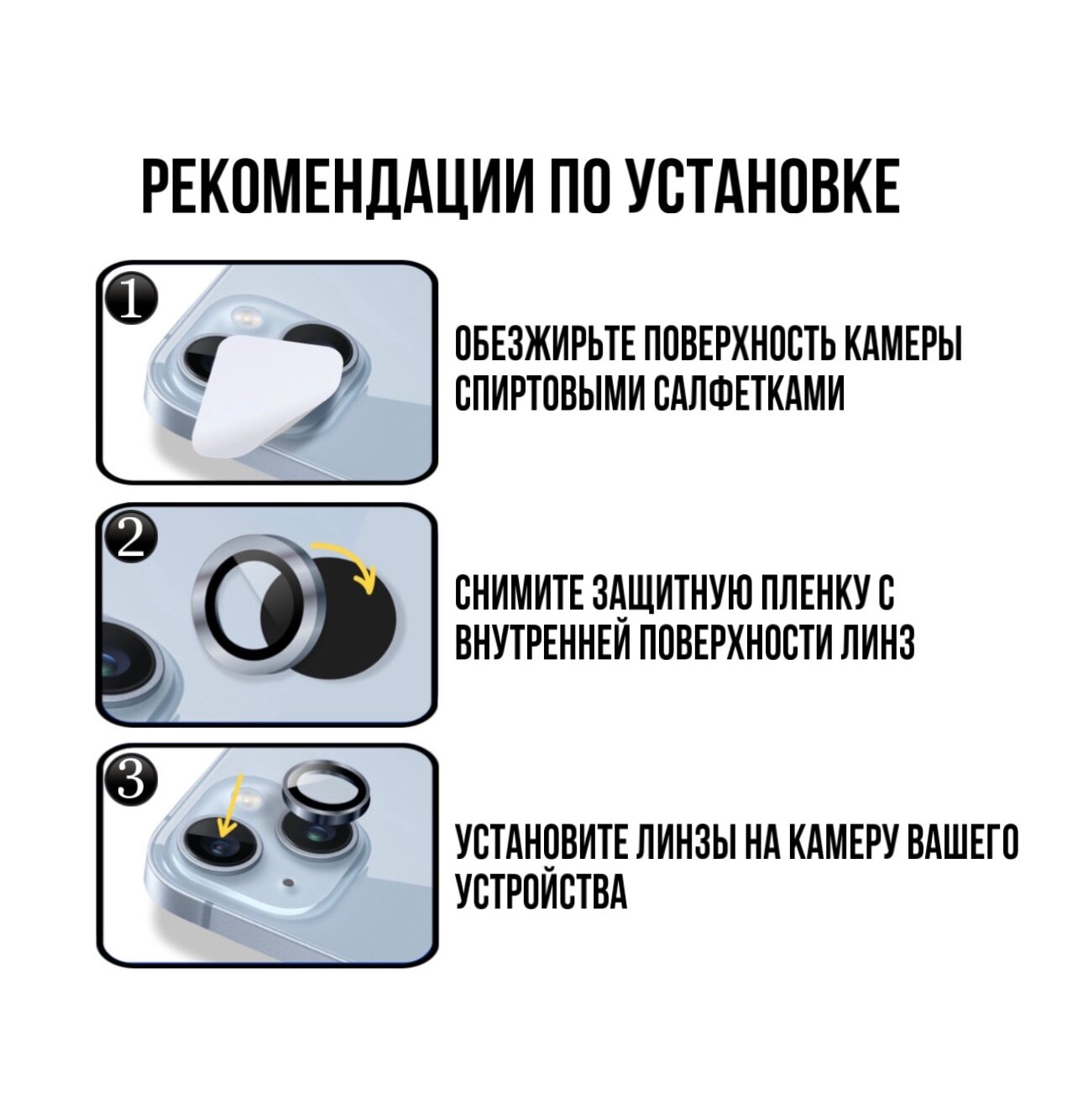 РЕКОМЕНДАЦИИ ПО УСТАНОВКЕ

1

ОБЕЗЖИРЬТЕ ПОВЕРХНОСТЬ КАМЕРЫ СПИРТОВЫМИ САЛФЕТКАМИ

2

СНИМИТЕ ЗАЩИТНУЮ ПЛЕНКУ С ВНУТРЕННЕЙ ПОВЕРХНОСТИ ЛИНЗ

3

УСТАНОВИТЕ ЛИНЗЫ НА КАМЕРУ ВАШЕГО УСТРОЙСТВА