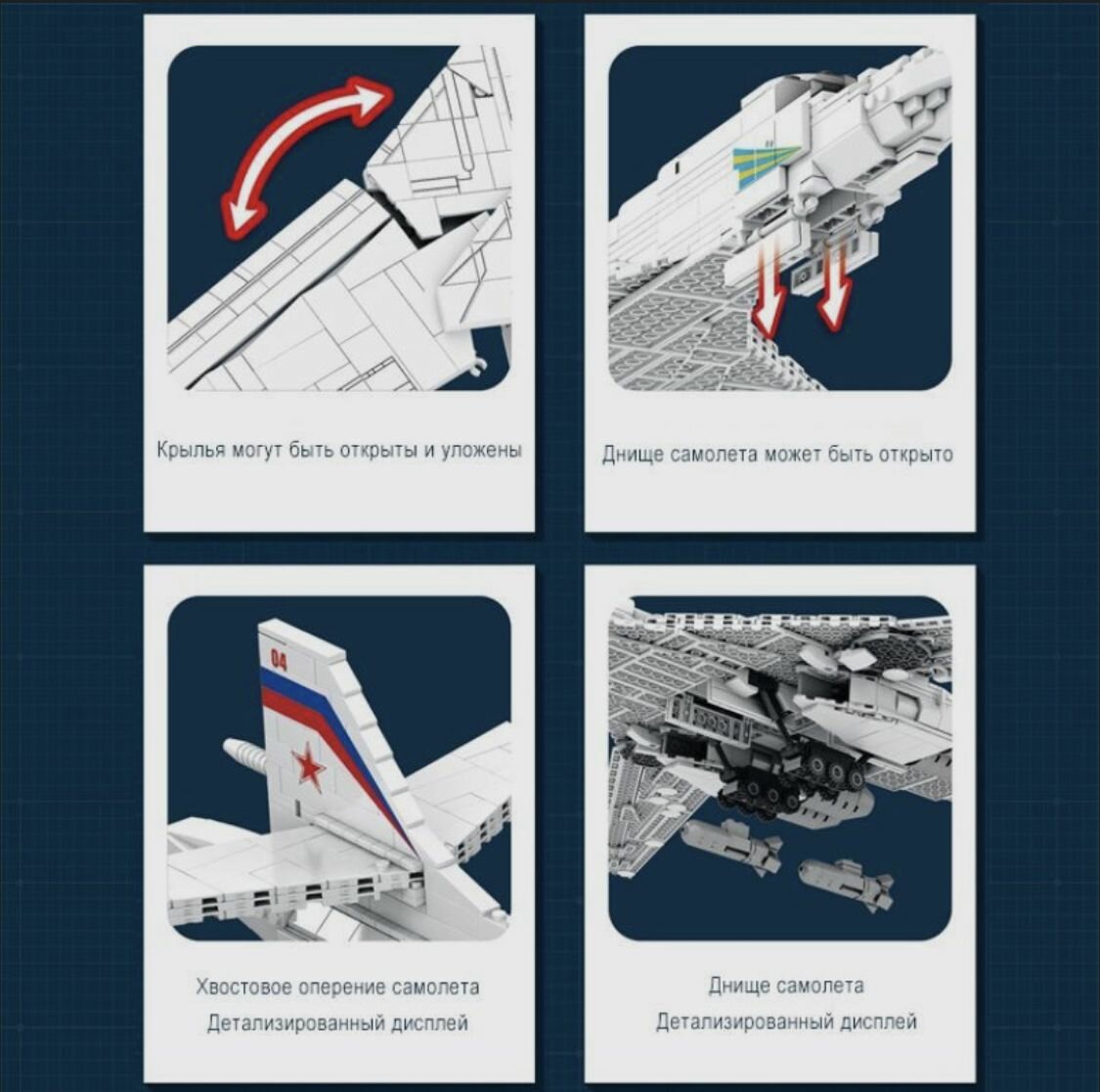 Крылья могут быть открыты и уложены

Днище самолета может быть открыто

04

Хвостовое оперение самолета
Детализированный дисплей

Днище самолета
Детализированный дисплей